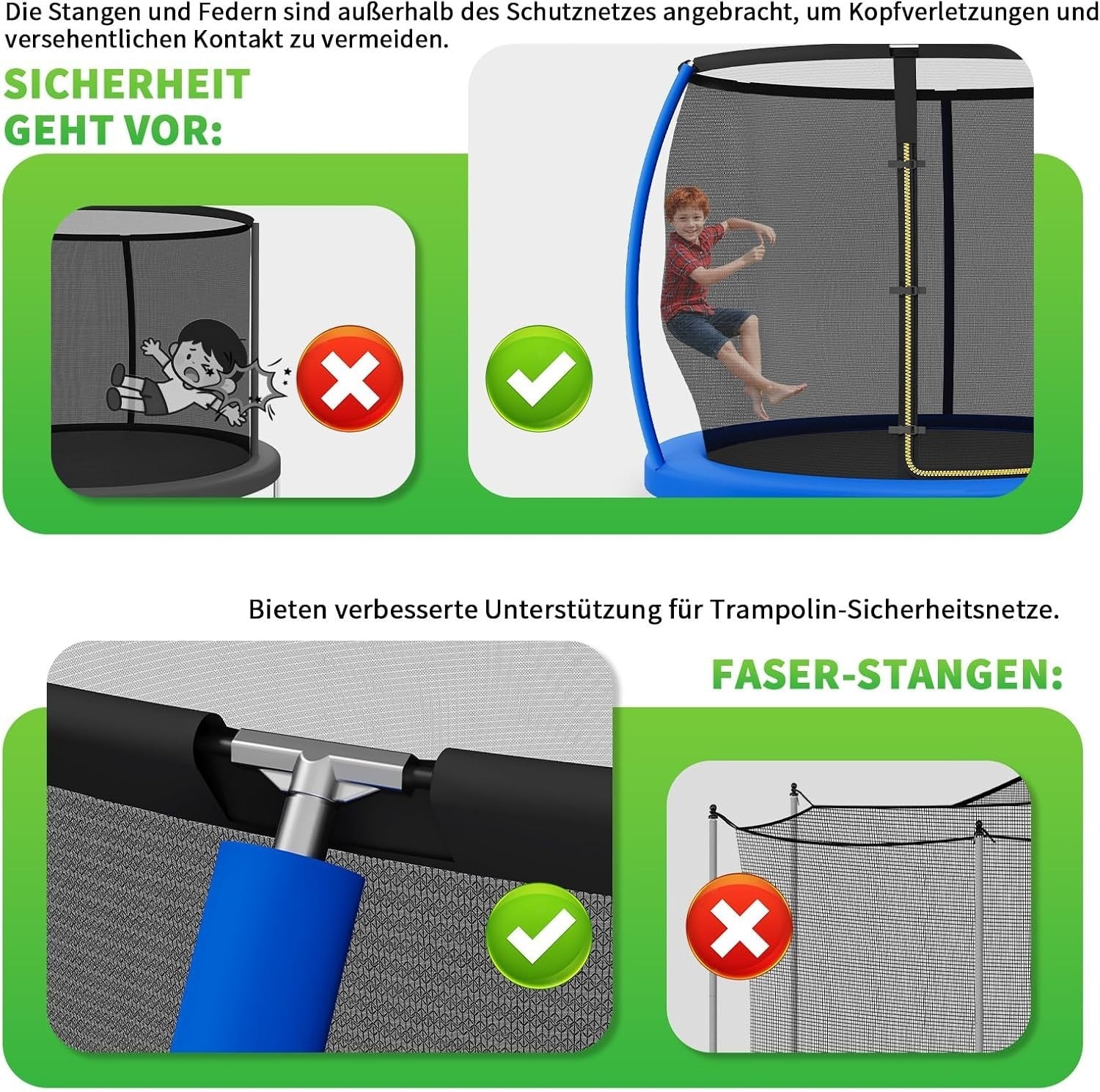 Die Stangen und Federn sind außerhalb des Schutznetzes angebracht, um Kopfverletzungen und versehentlichen Kontakt zu vermeiden.

SICHERHEIT GEHT VOR:

Bieten verbesserte Unterstützung für Trampolin-Sicherheitsnetze.

FASER-STANGEN: