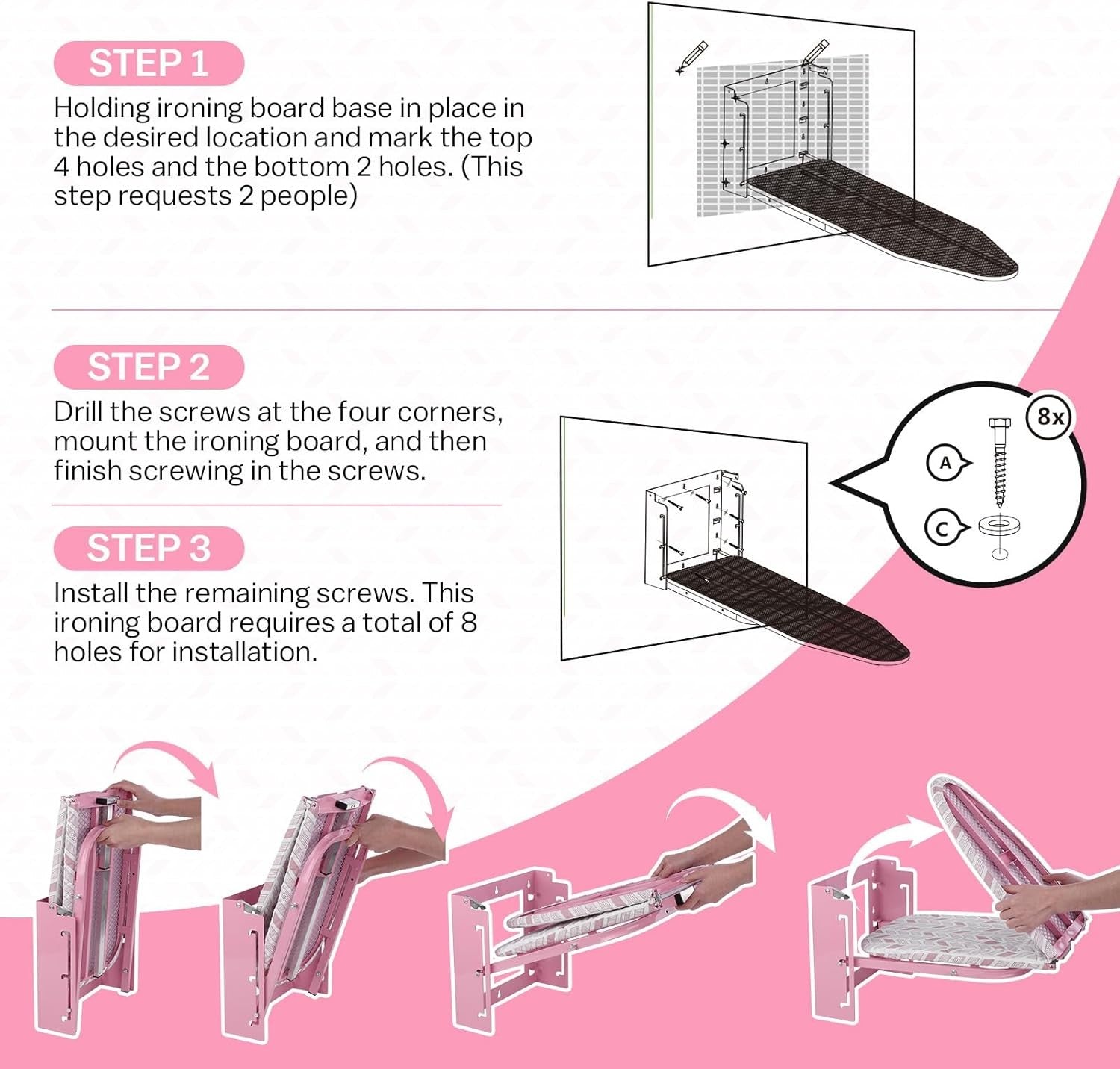 STEP 1

Holding ironing board base in place in the desired location and mark the top 4 holes and the bottom 2 holes. (This step requests 2 people)

STEP 2

Drill the screws at the four corners, mount the ironing board, and then finish screwing in the screws.

8x

A

C

STEP 3

Install the remaining screws. This ironing board requires a total of 8 holes for installation.