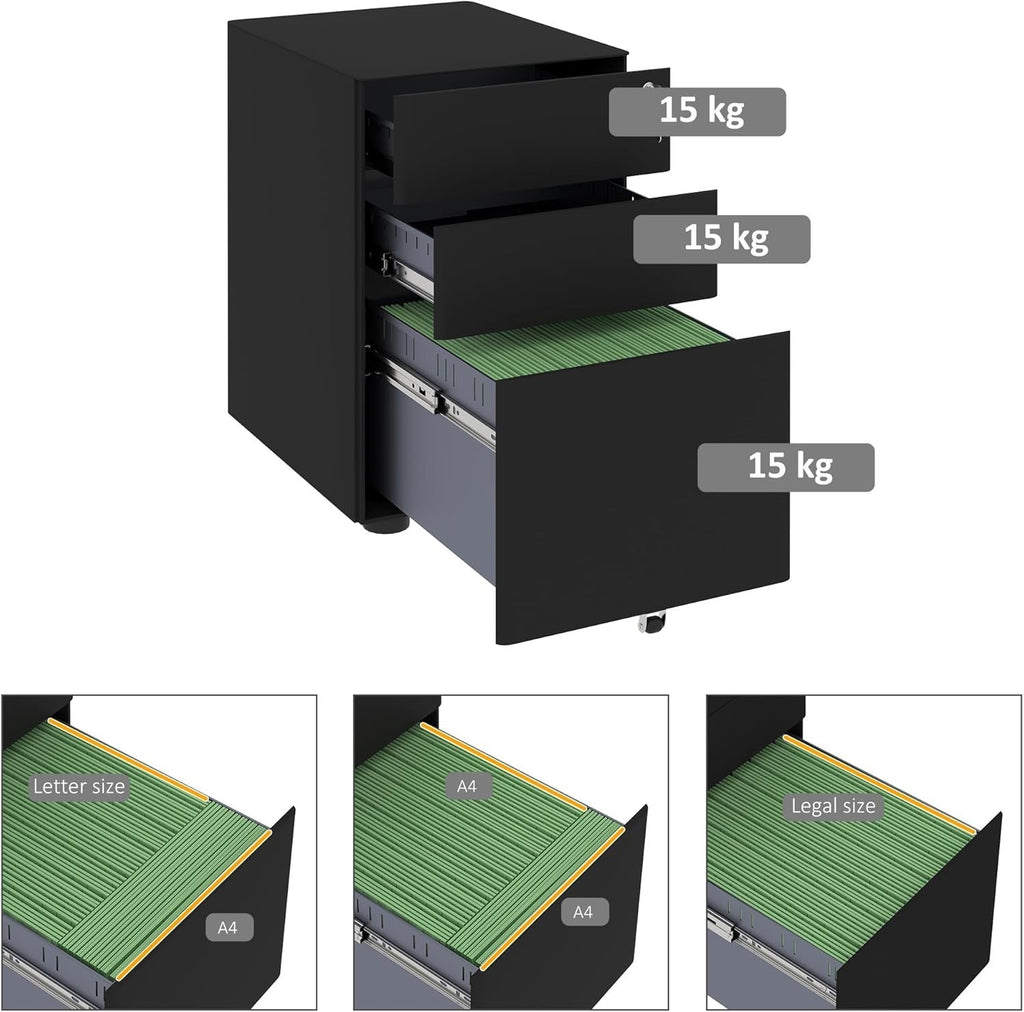 15 kg

15 kg

15 kg

Letter size

A4

A4

A4

Legal size