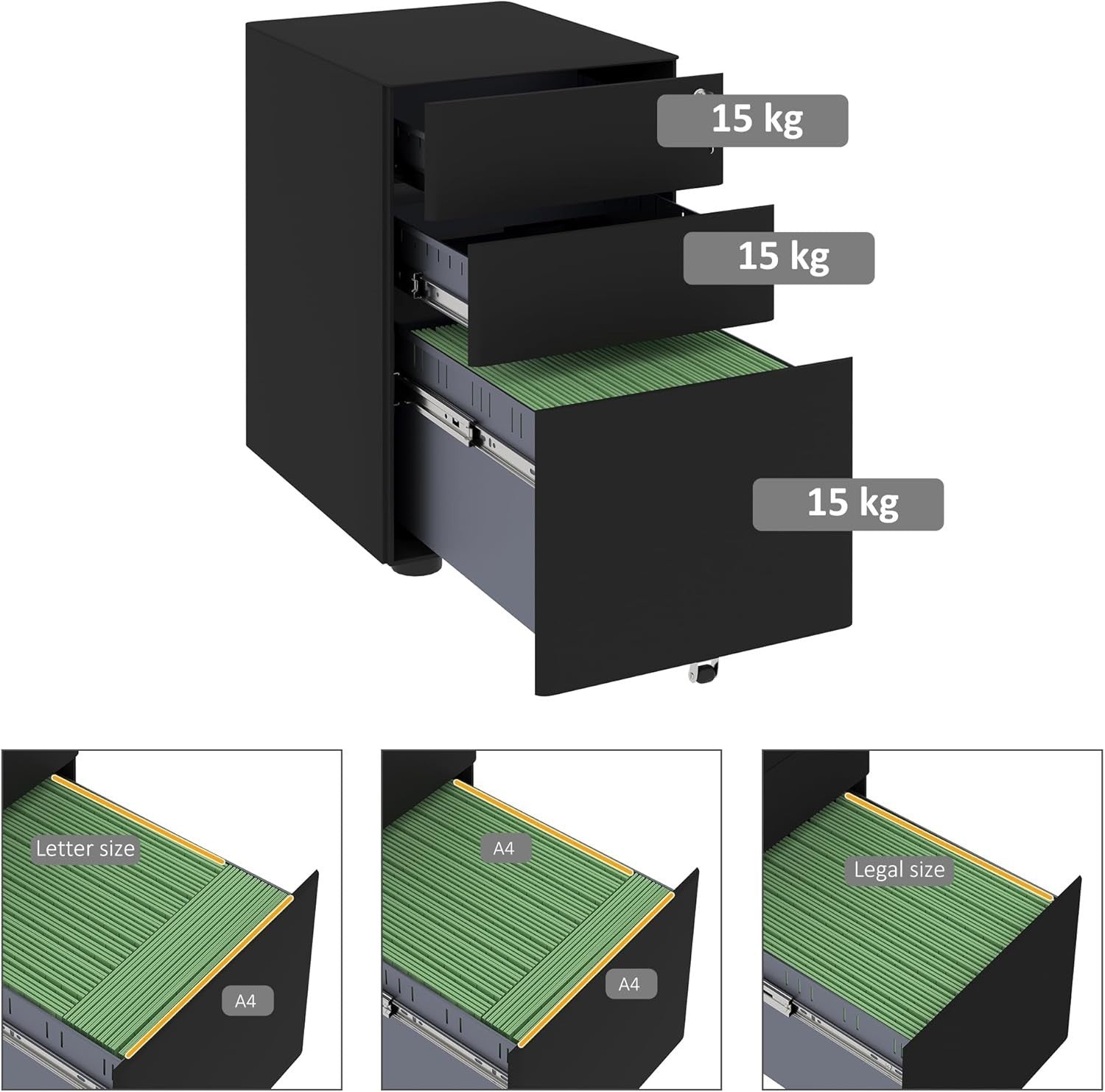 15 kg

15 kg

15 kg

Letter size

A4

A4

A4

Legal size