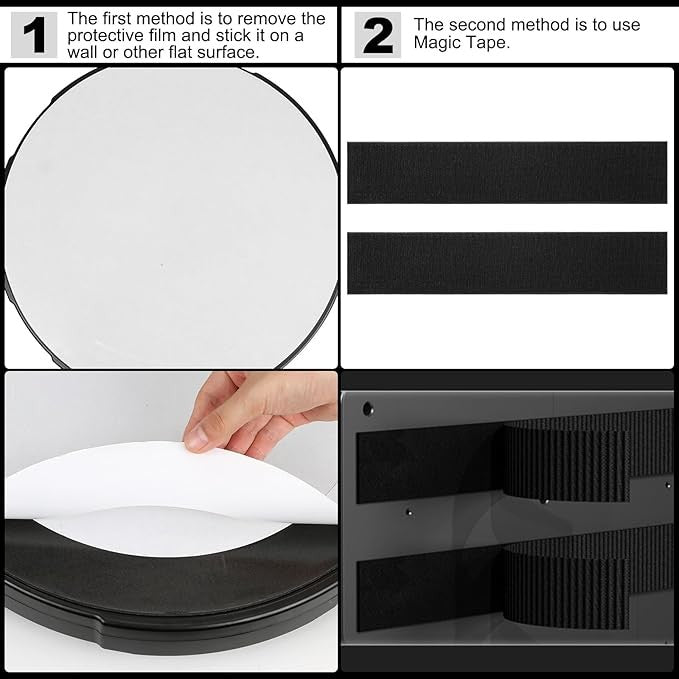 1 The first method is to remove the protective film and stick it on a wall or other flat surface.

2 The second method is to use Magic Tape.