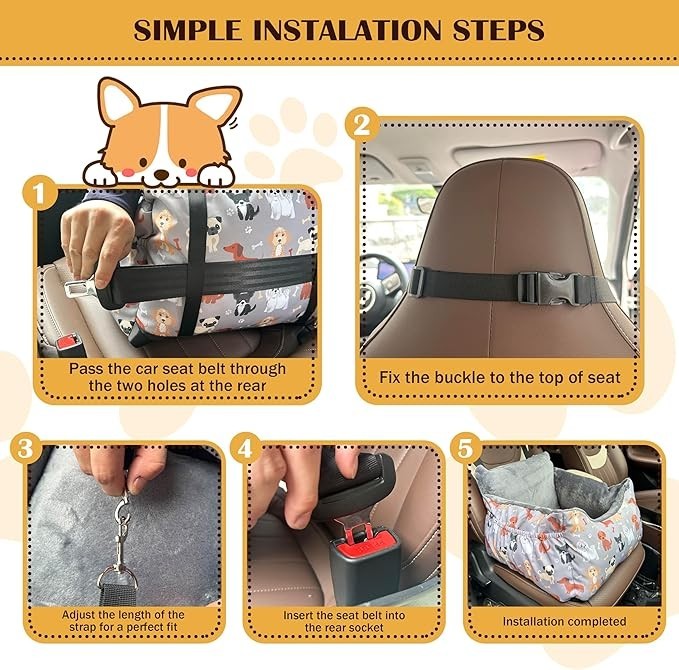 SIMPLE INSTALATION STEPS

1
Pass the car seat belt through the two holes at the rear

2
Fix the buckle to the top of seat

3
Adjust the length of the strap for a perfect fit

4
Insert the seat belt into the rear socket

5
Installation completed