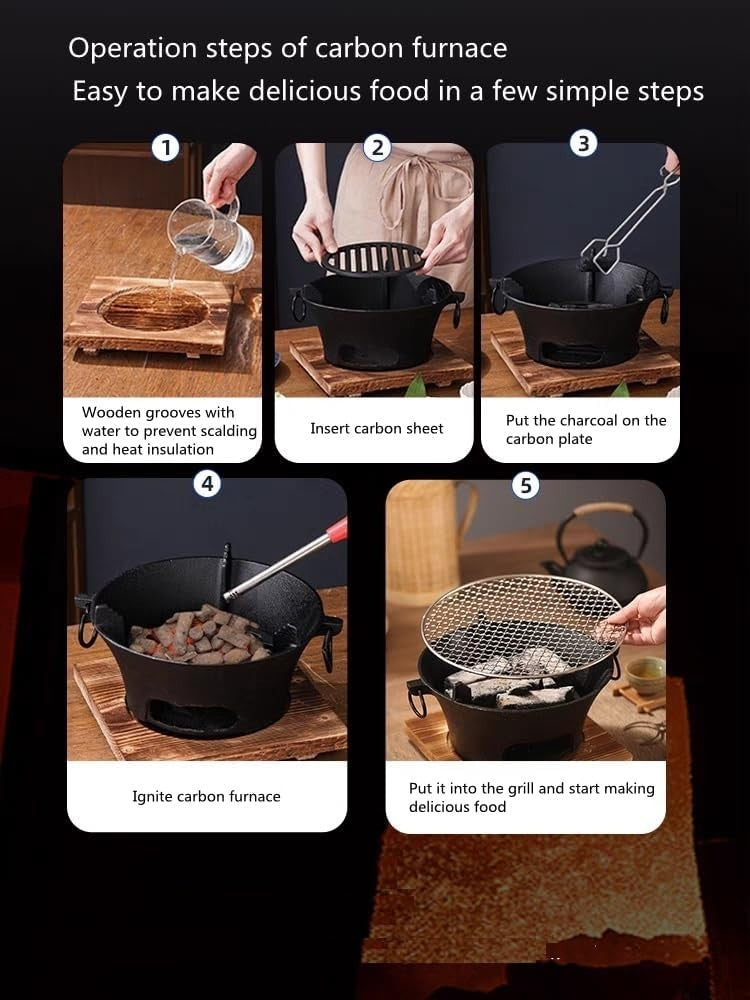 Operation steps of carbon furnace
Easy to make delicious food in a few simple steps

1
Wooden grooves with water to prevent scalding and heat insulation

2
Insert carbon sheet

3
Put the charcoal on the carbon plate

4
Ignite carbon furnace

5
Put it into the grill and start making delicious food