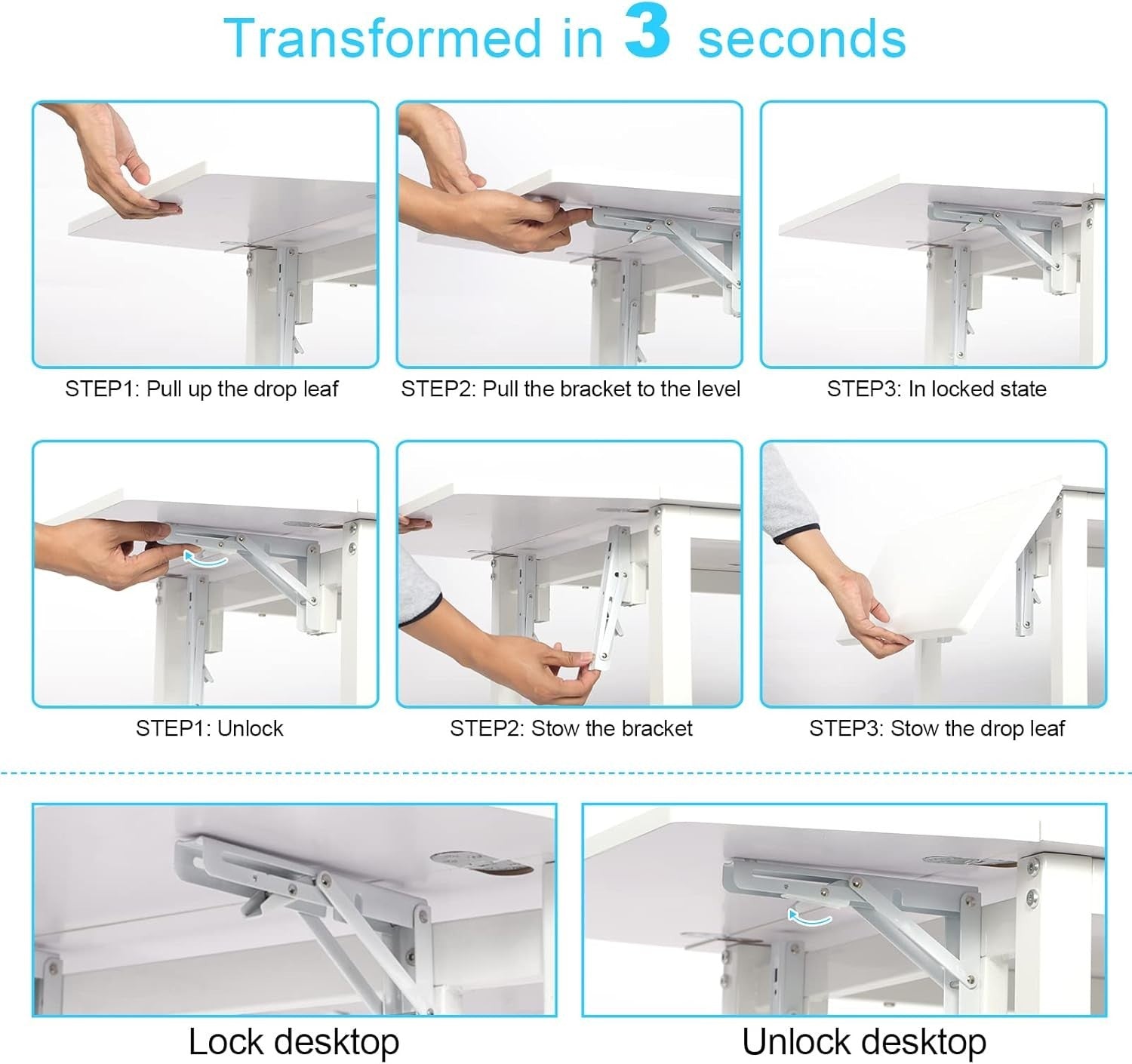 Transformed in 3 seconds

STEP1: Pull up the drop leaf

STEP2: Pull the bracket to the level

STEP3: In locked state

STEP1: Unlock

STEP2: Stow the bracket

STEP3: Stow the drop leaf

Lock desktop

Unlock desktop