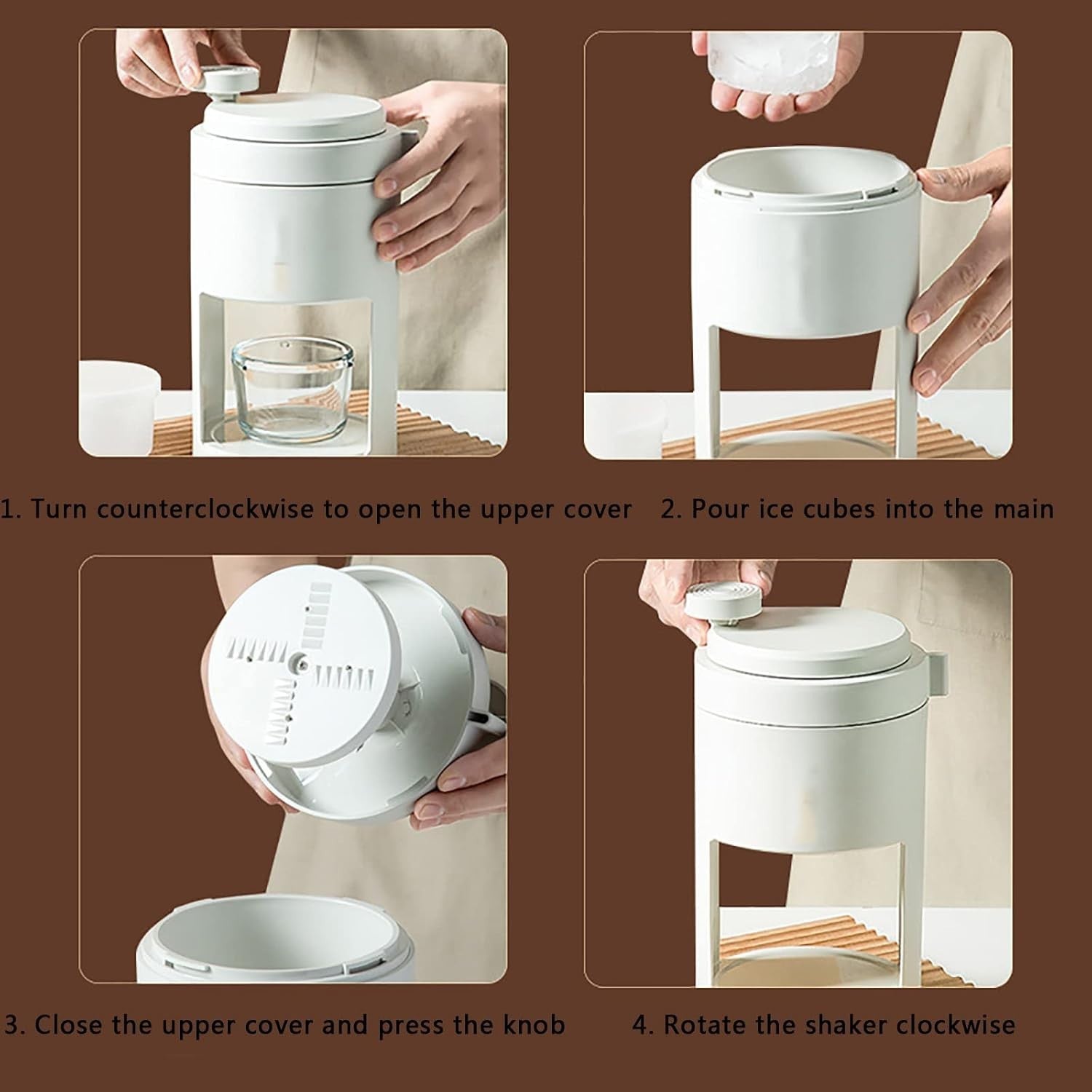 1. Turn counterclockwise to open the upper cover

2. Pour ice cubes into the main

3. Close the upper cover and press the knob

4. Rotate the shaker clockwise