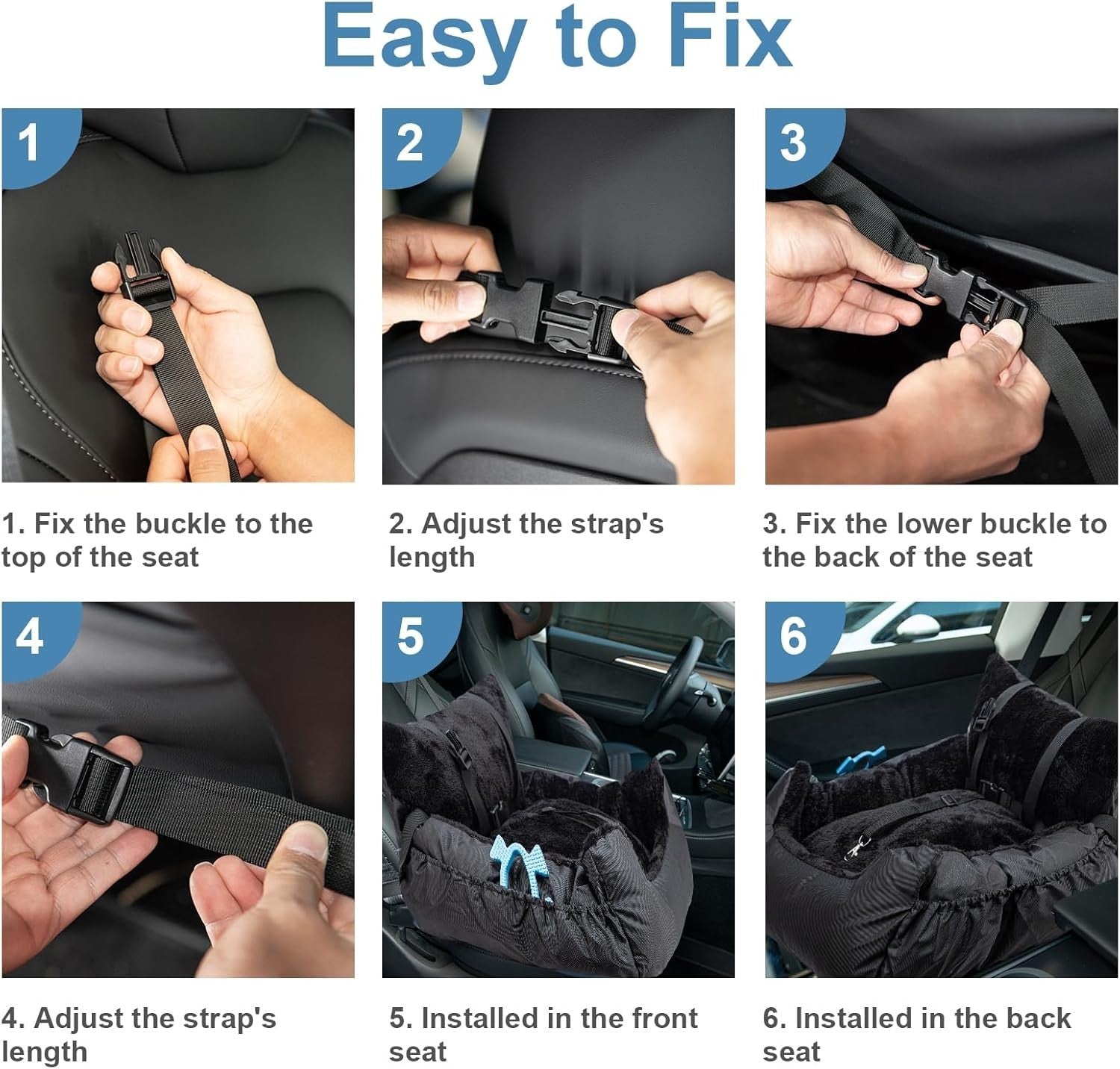 Easy to Fix

1

2

3

1. Fix the buckle to the top of the seat

2. Adjust the strap's length

3. Fix the lower buckle to the back of the seat

4

5

6

4. Adjust the strap's length

5. Installed in the front seat

6. Installed in the back seat