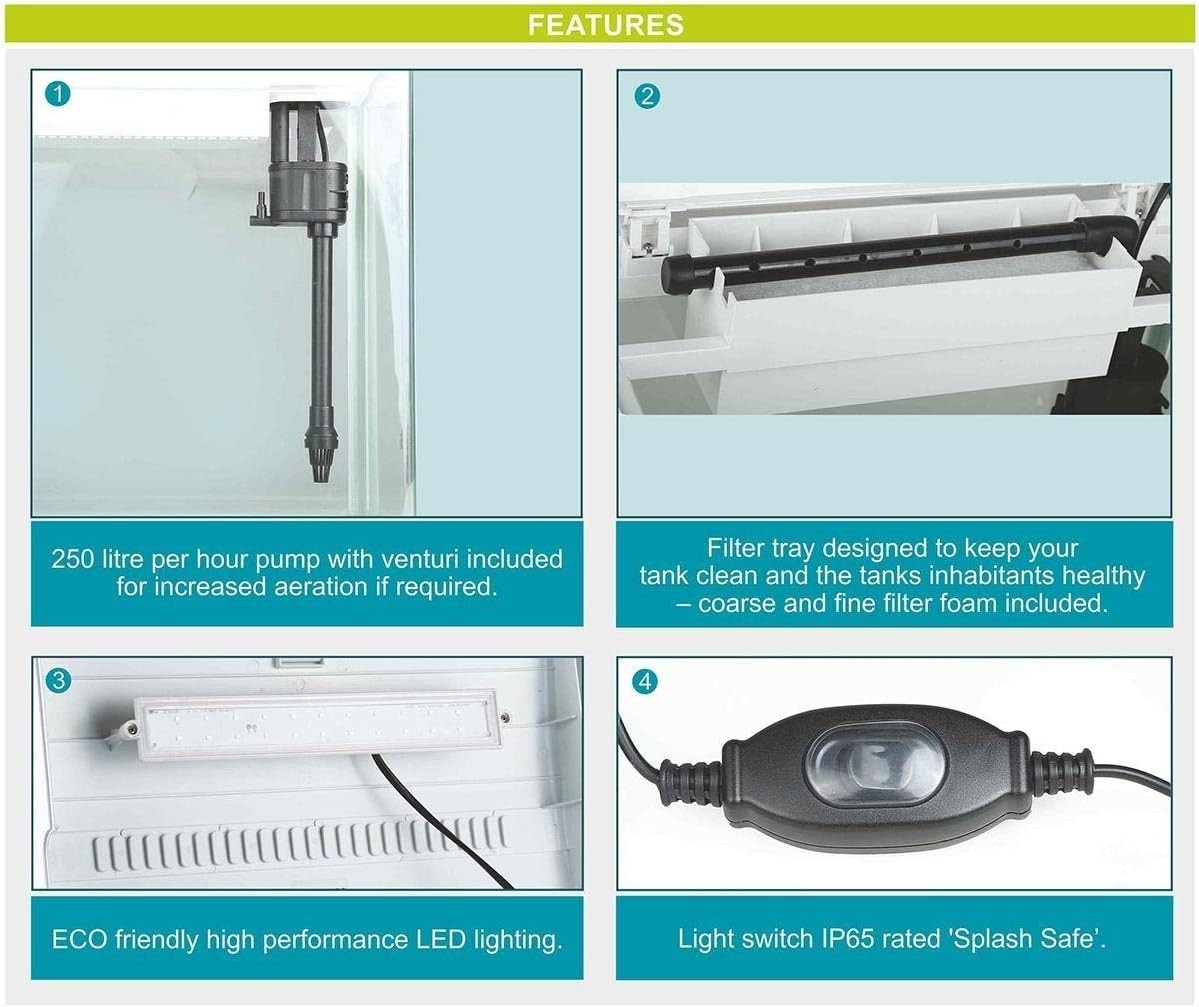 FEATURES

1

250 litre per hour pump with venturi included for increased aeration if required.

2

Filter tray designed to keep your tank clean and the tanks inhabitants healthy – coarse and fine filter foam included.

3

ECO friendly high performance LED lighting.

4

Light switch IP65 rated 'Splash Safe'.