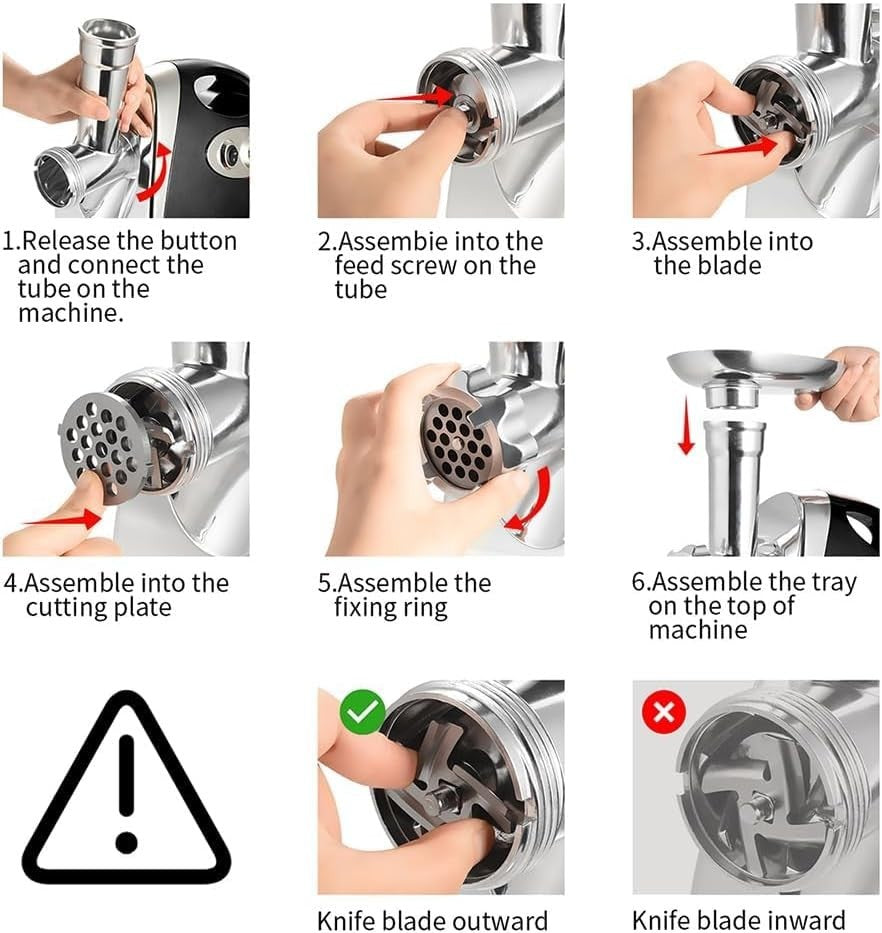 1.Release the button and connect the tube on the machine.

2.Assembie into the feed screw on the tube

3.Assemble into the blade

4.Assemble into the cutting plate

5.Assemble the fixing ring

6.Assemble the tray on the top of machine

Knife blade outward

Knife blade inward