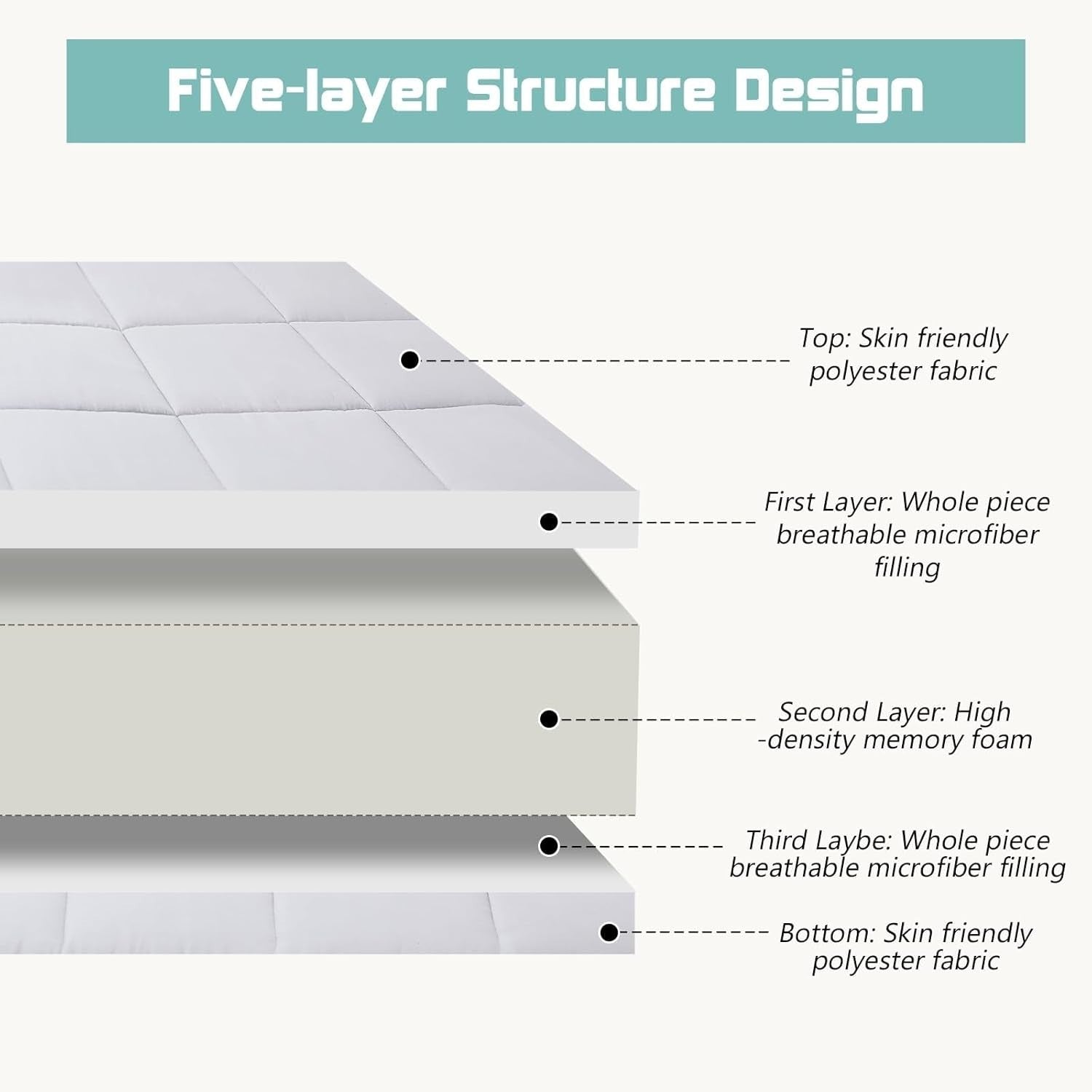 Five-layer Structure Design

Top: Skin friendly polyester fabric

First Layer: Whole piece breathable microfiber filling

Second Layer: High -density memory foam

Third Laybe: Whole piece breathable microfiber filling

Bottom: Skin friendly polyester fabric