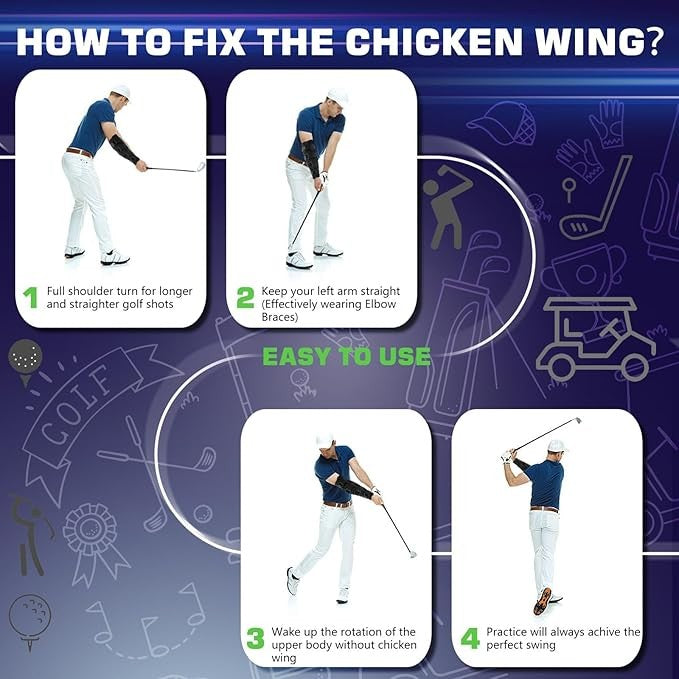 HOW TO FIX THE CHICKEN WING?

1 Full shoulder turn for longer and straighter golf shots

2 Keep your left arm straight (Effectively wearing Elbow Braces)

EASY TO USE

GOLF

3 Wake up the rotation of the upper body without chicken wing

4 Practice will always achive the perfect swing