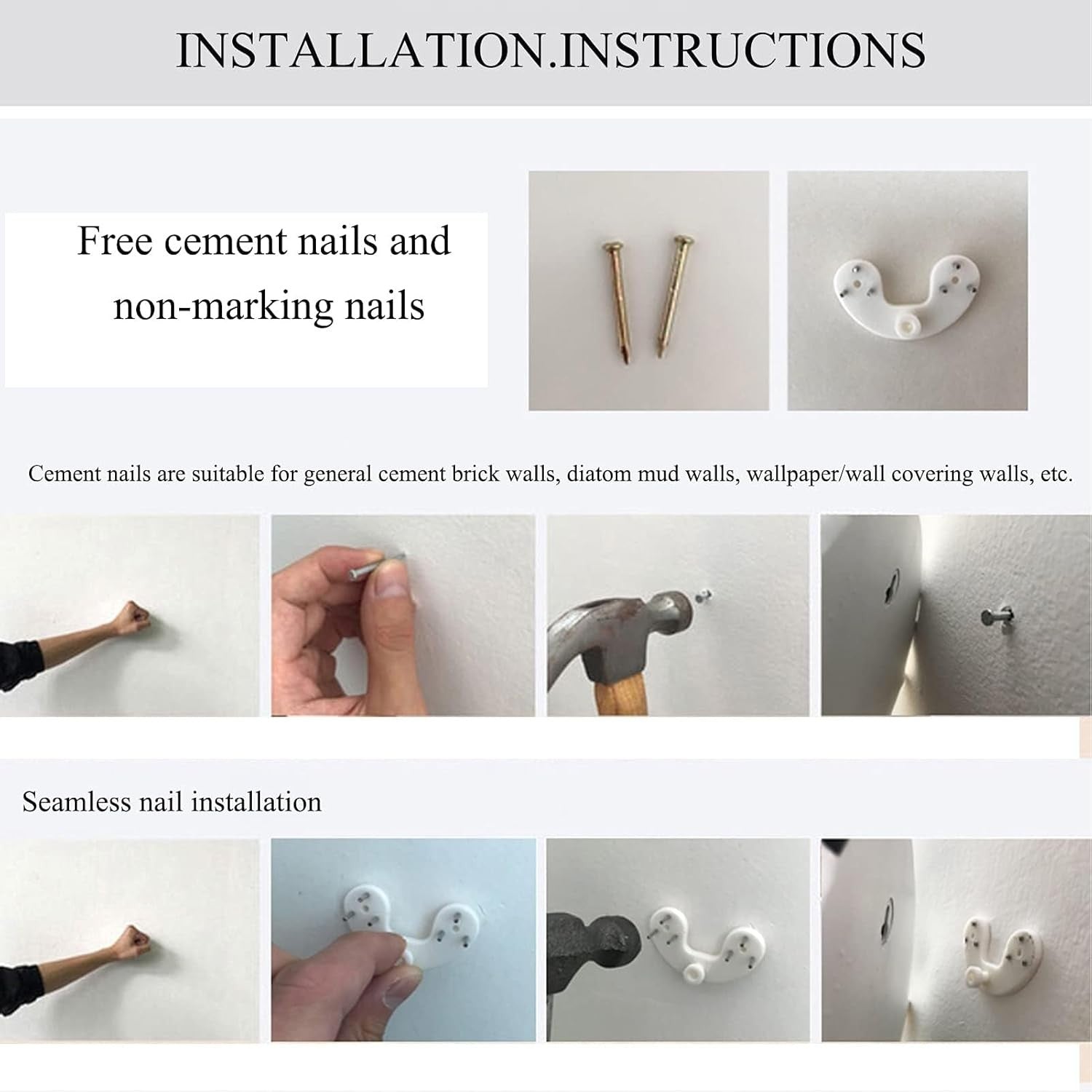 INSTALLATION.INSTRUCTIONS

Free cement nails and non-marking nails

Cement nails are suitable for general cement brick walls, diatom mud walls, wallpaper/wall covering walls, etc.

Seamless nail installation