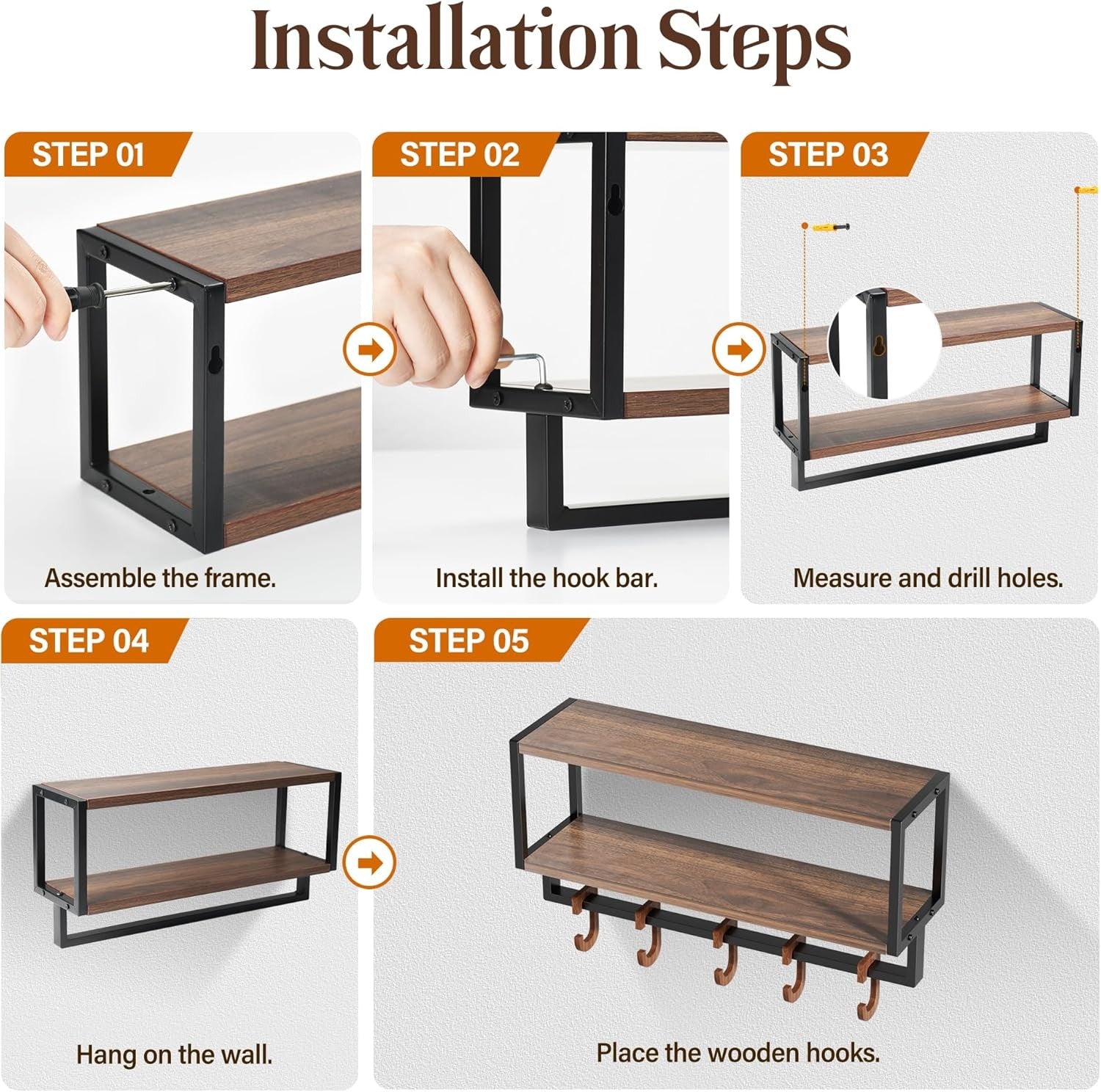 Installation Steps

STEP 01

Assemble the frame.

STEP 02

Install the hook bar.

STEP 03

Measure and drill holes.

STEP 04

Hang on the wall.

STEP 05

Place the wooden hooks.