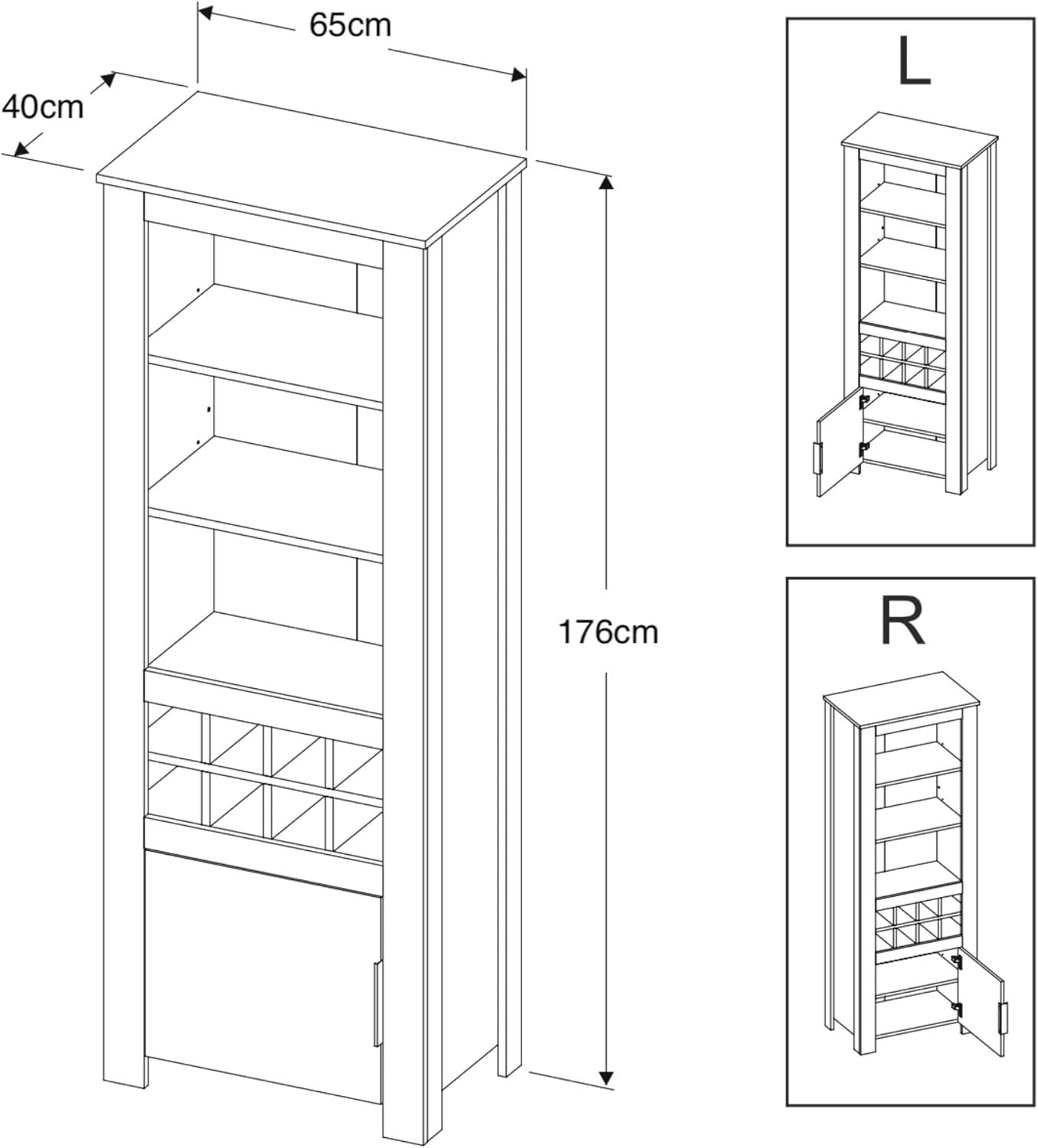 65cm

40cm

176cm

L

R