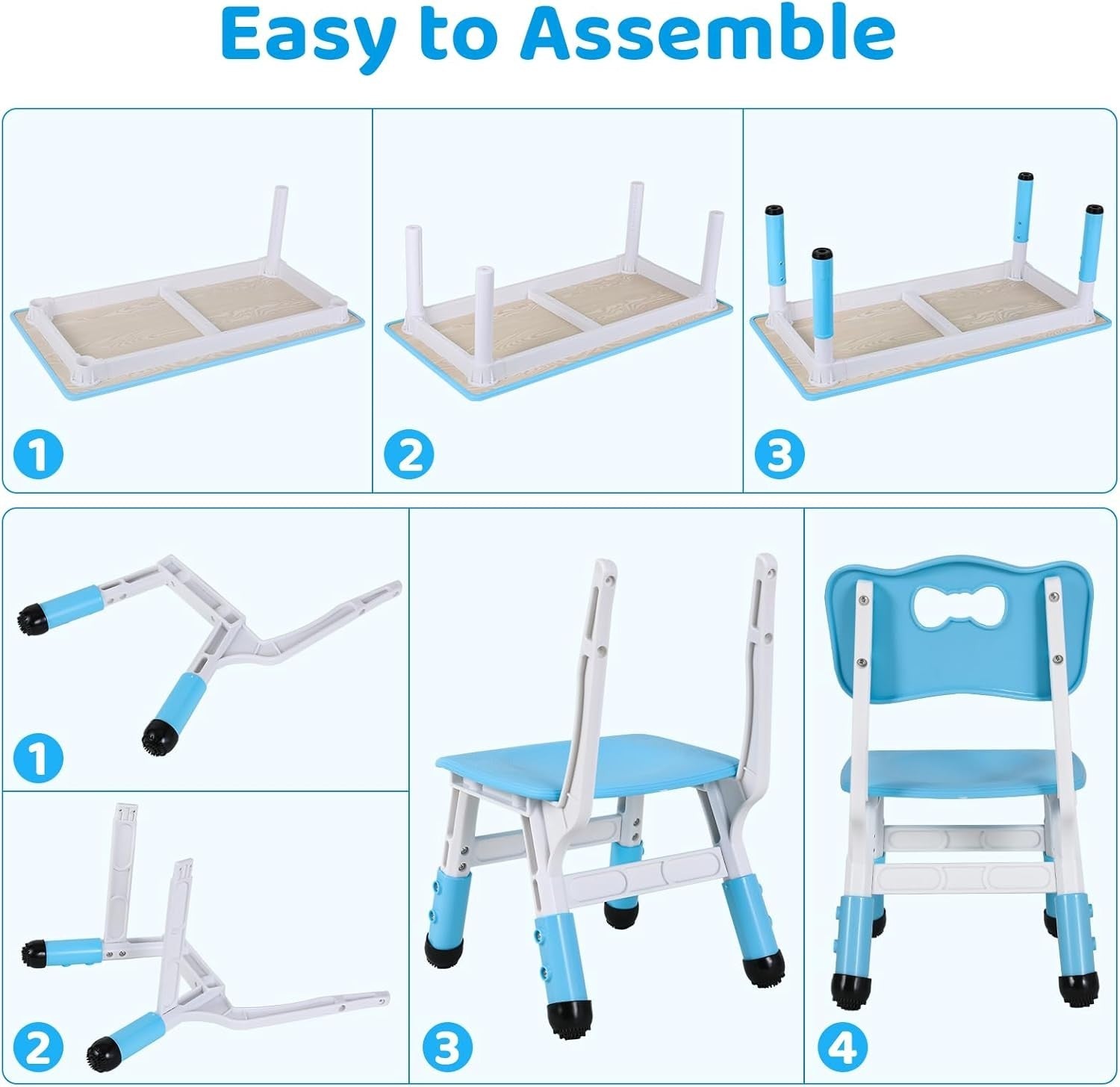 Easy to Assemble

1

2

3

1

2

3

4