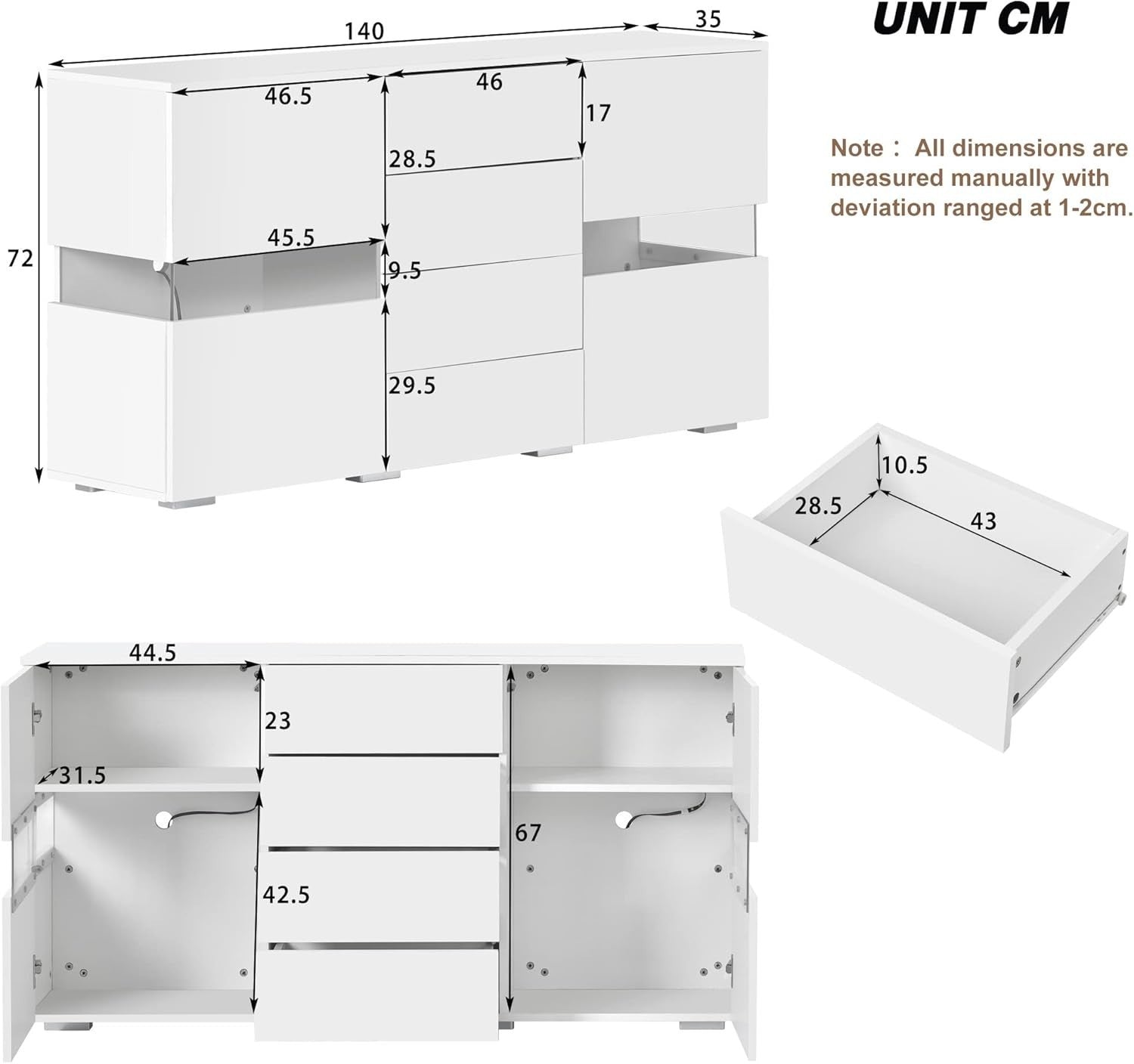 140

35

UNIT CM

46.5

46

17

28.5

Note： All dimensions are measured manually with deviation ranged at 1-2cm.

72

45.5

9.5

29.5

10.5

28.5

43

44.5

23

31.5

67

42.5