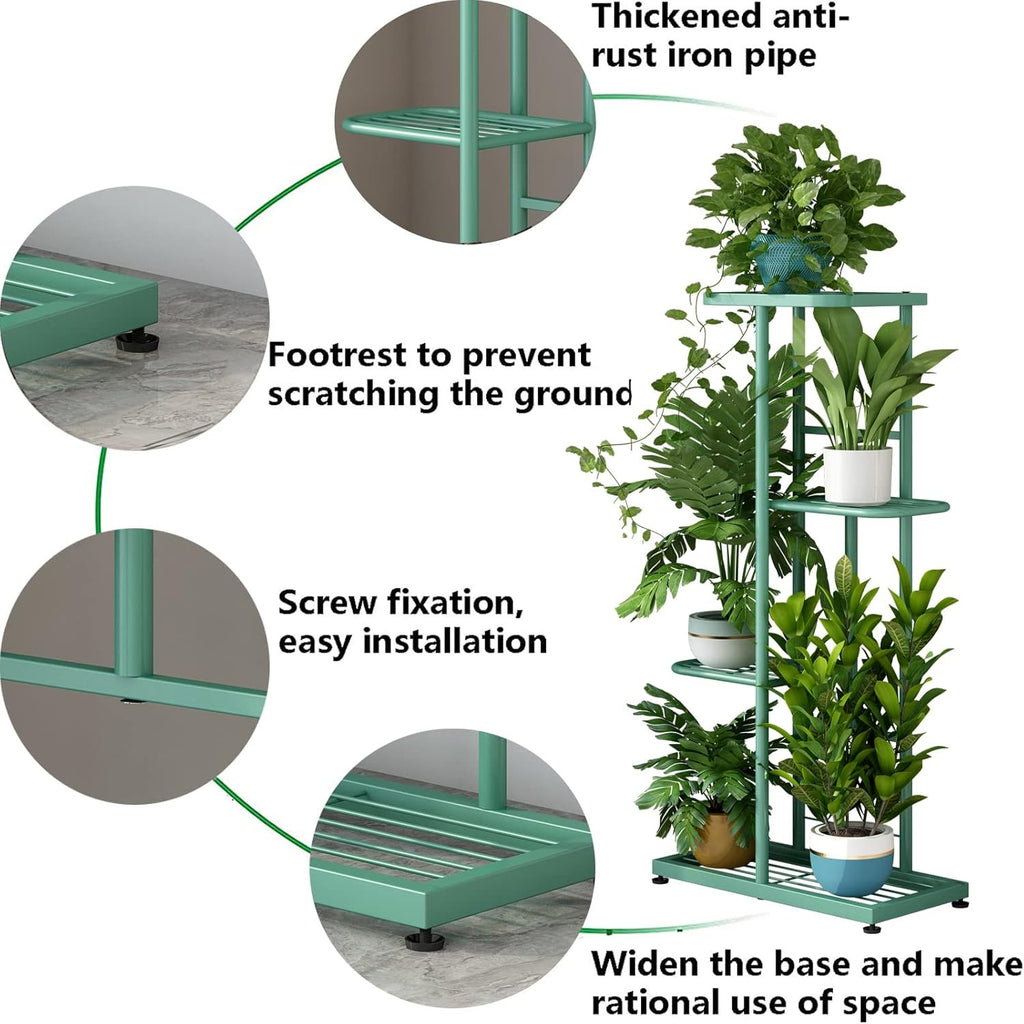 Thickened anti-rust iron pipe

Footrest to prevent scratching the ground

Screw fixation, easy installation

Widen the base and make rational use of space