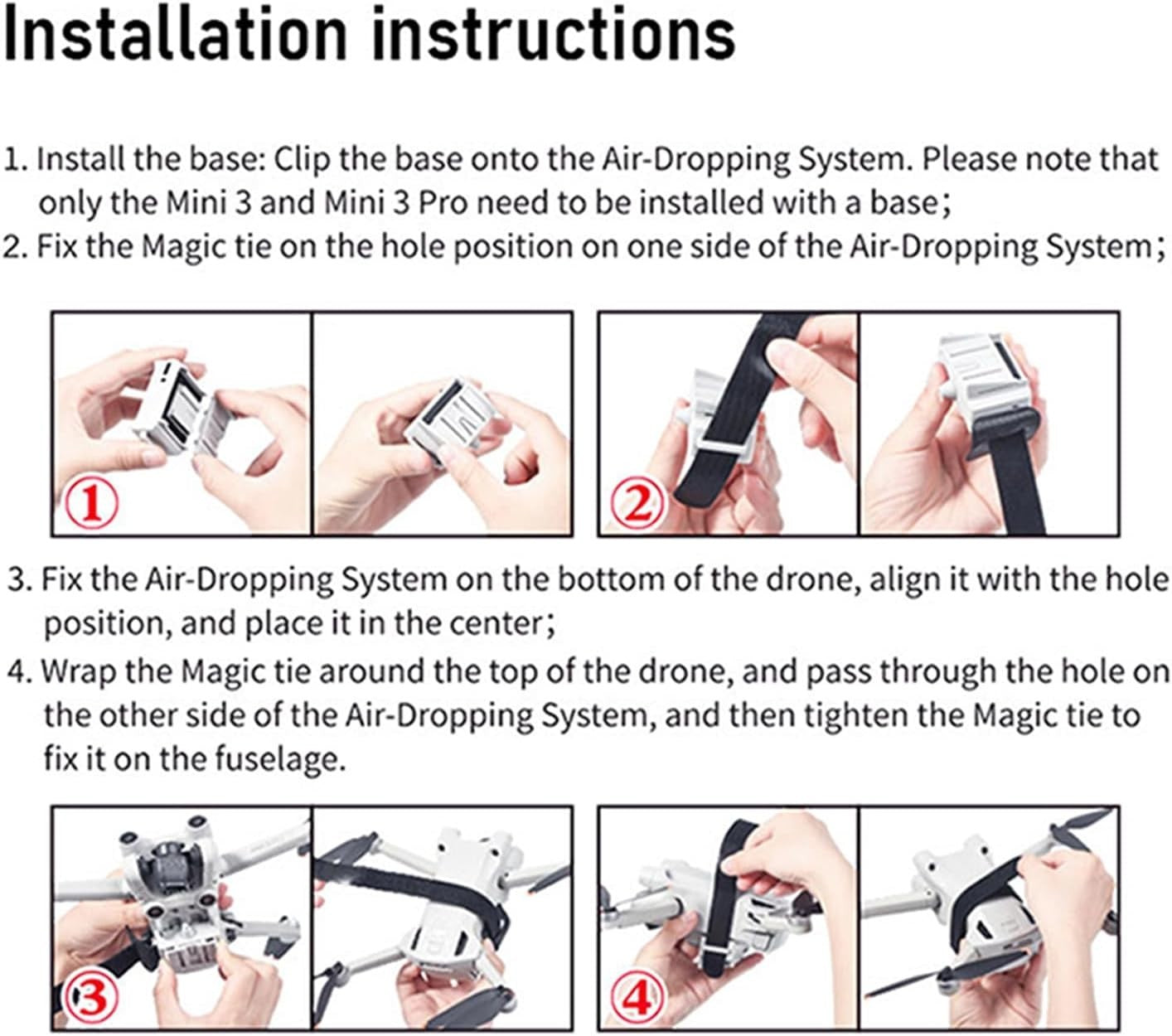 Installation instructions

1. Install the base: Clip the base onto the Air-Dropping System. Please note that only the Mini 3 and Mini 3 Pro need to be installed with a base;
2. Fix the Magic tie on the hole position on one side of the Air-Dropping System;

①

②

3. Fix the Air-Dropping System on the bottom of the drone, align it with the hole position, and place it in the center;
4. Wrap the Magic tie around the top of the drone, and pass through the hole on the other side of the Air-Dropping System, and then tighten the Magic tie to fix it on the fuselage.

③

④