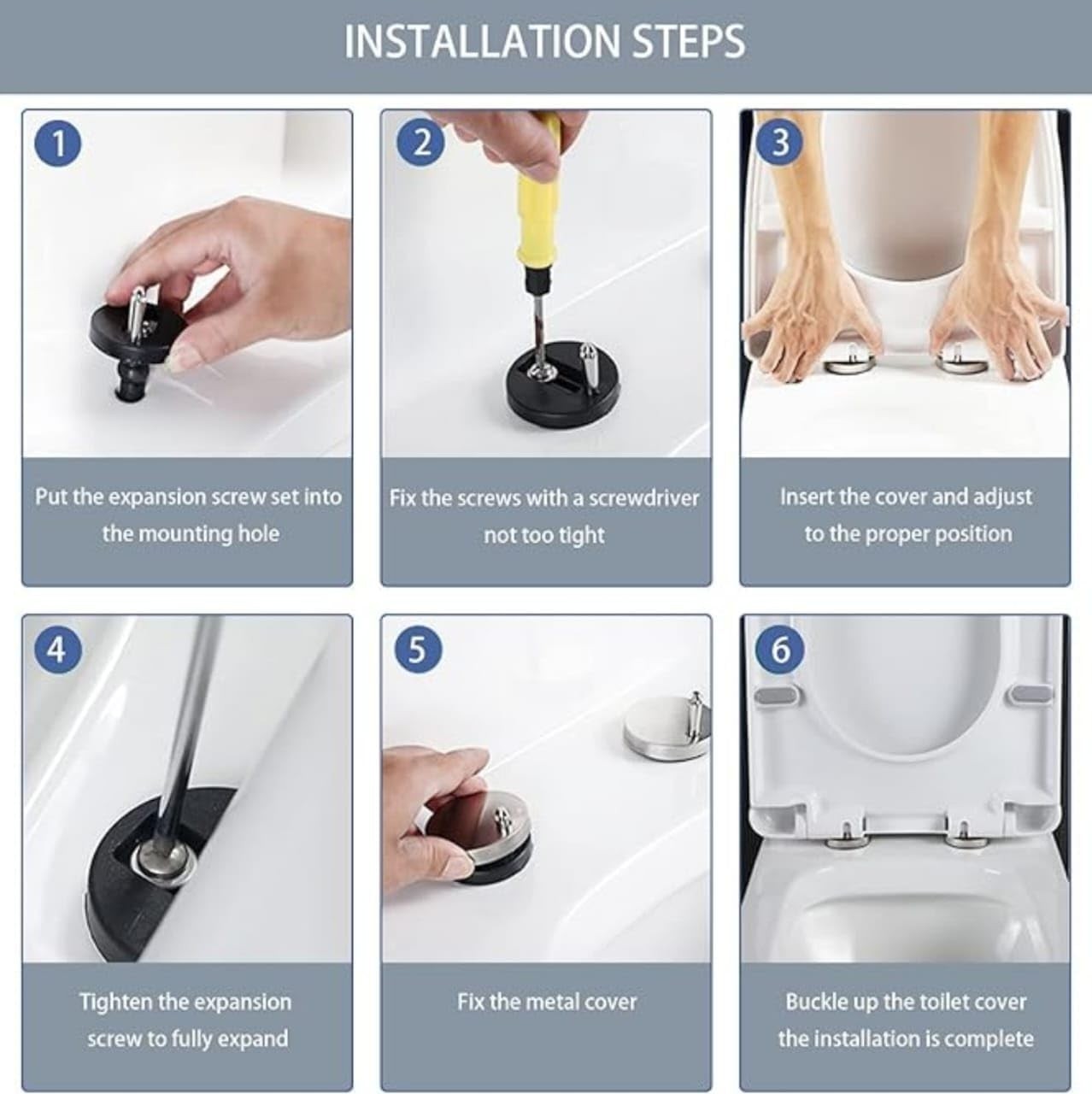 INSTALLATION STEPS

1

Put the expansion screw set into the mounting hole

2

Fix the screws with a screwdriver not too tight

3

Insert the cover and adjust to the proper position

4

Tighten the expansion screw to fully expand

5

Fix the metal cover

6

Buckle up the toilet cover the installation is complete