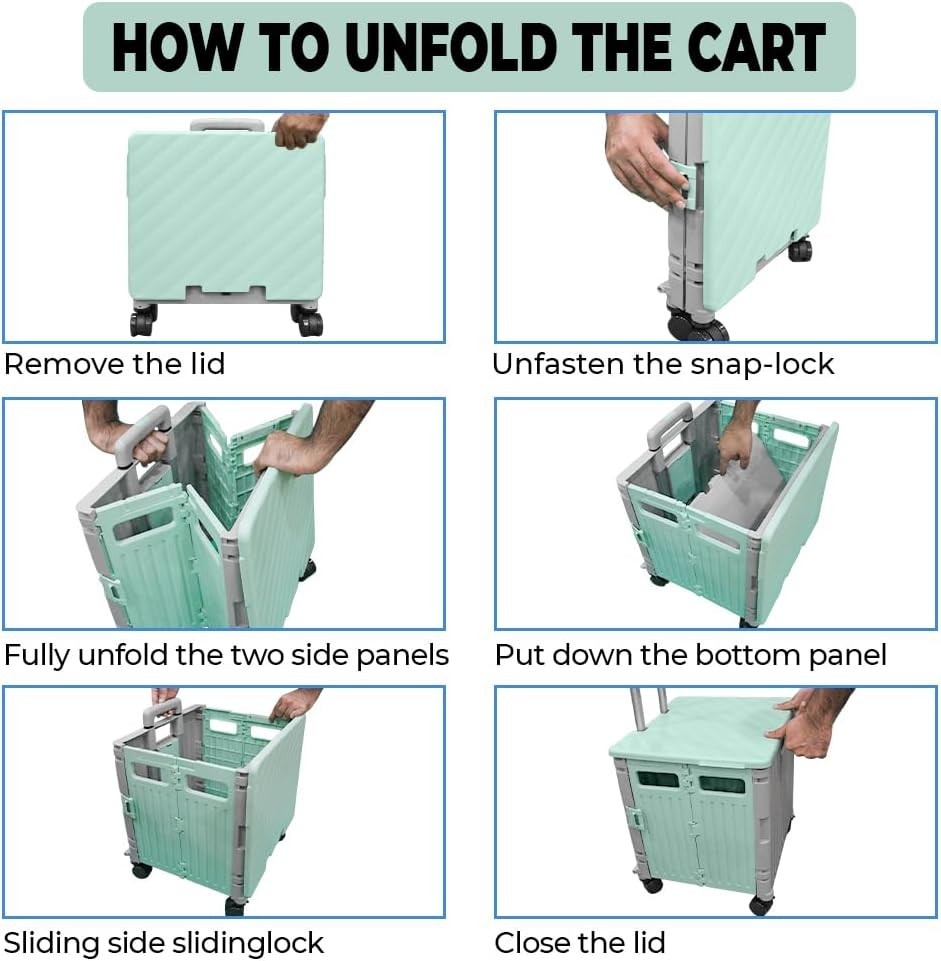 HOW TO UNFOLD THE CART

Remove the lid

Unfasten the snap-lock

Fully unfold the two side panels

Put down the bottom panel

Sliding side slidinglock

Close the lid