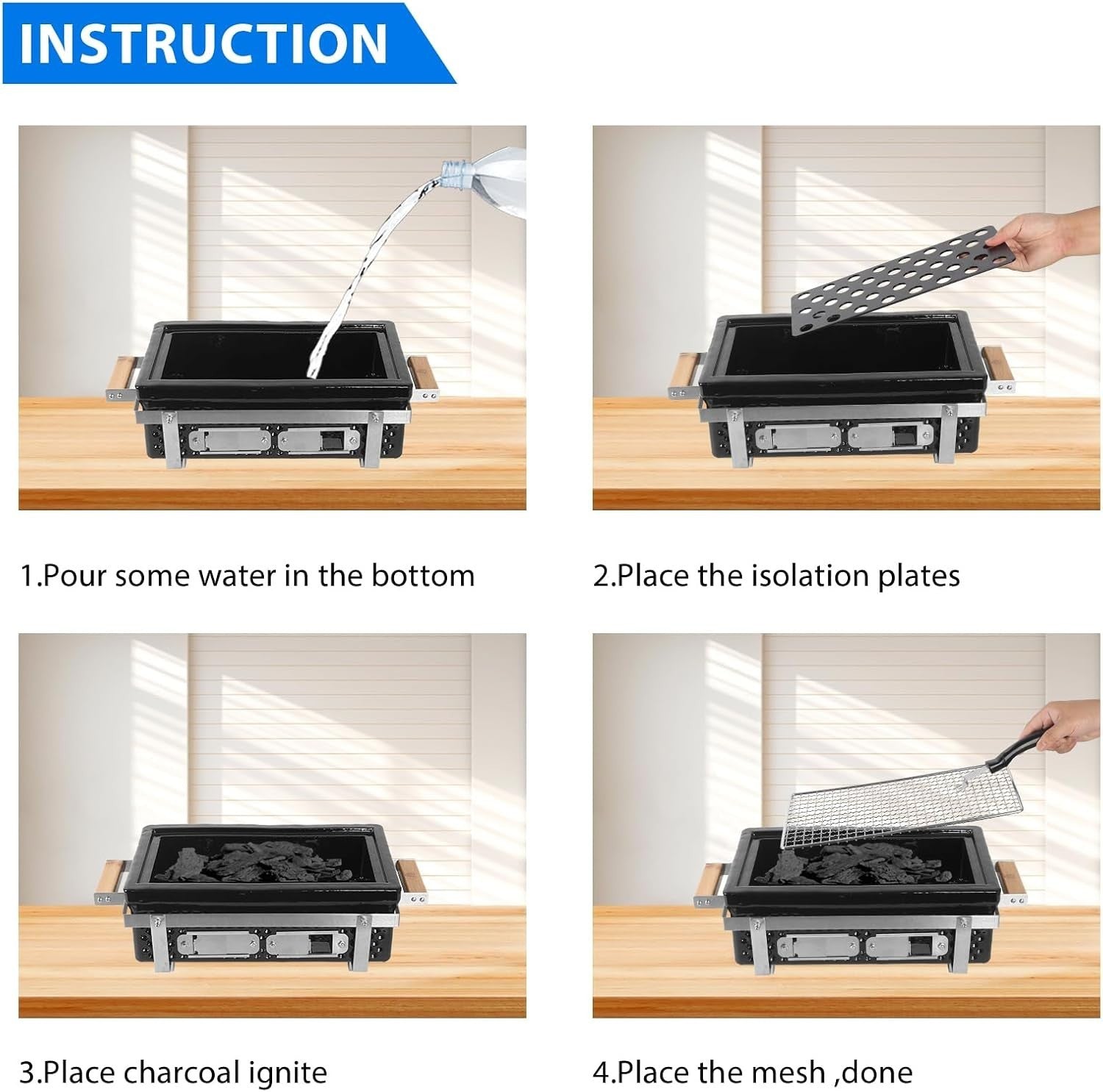 INSTRUCTION

1.Pour some water in the bottom

2.Place the isolation plates

3.Place charcoal ignite

4.Place the mesh ,done