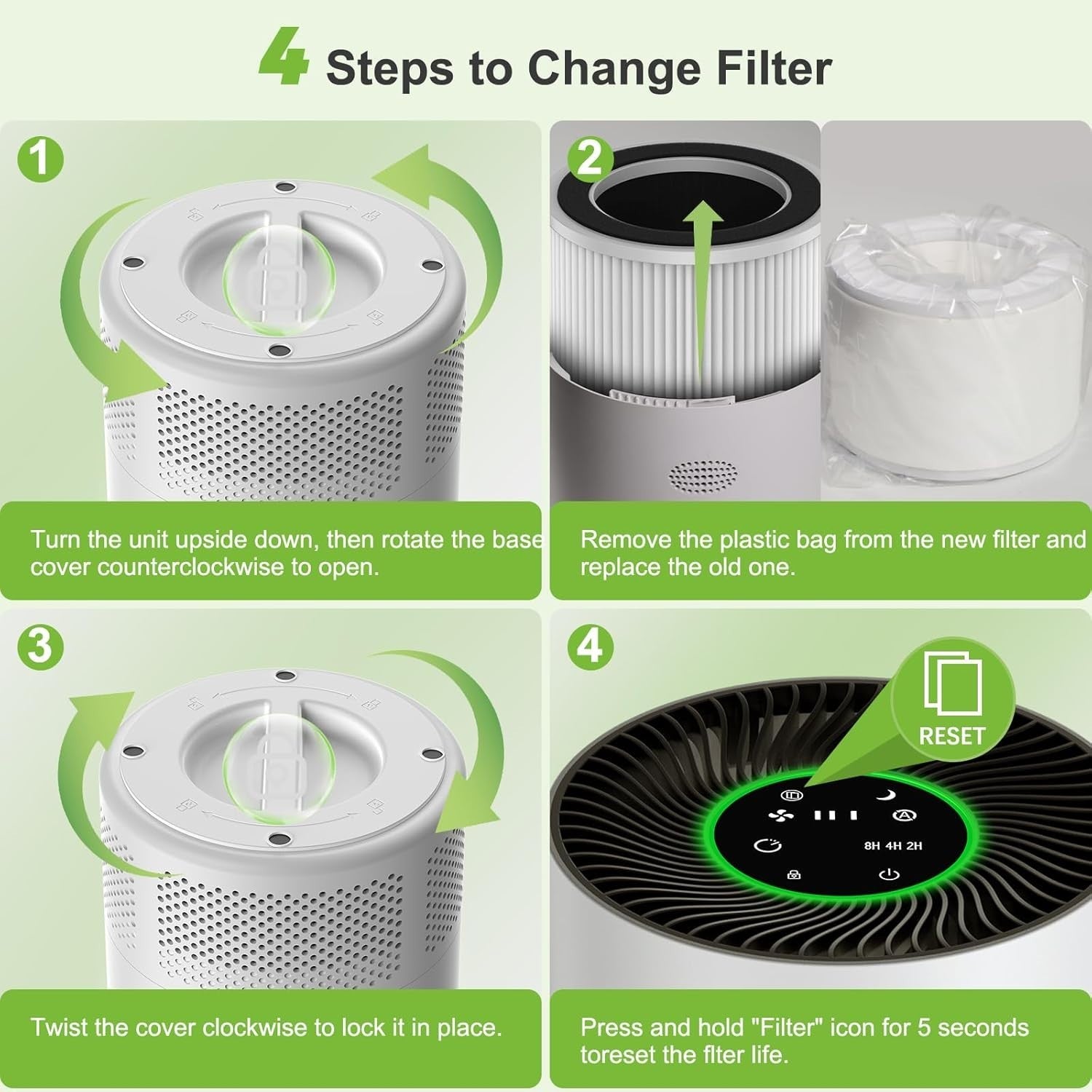 4 Steps to Change Filter

1

Turn the unit upside down, then rotate the base cover counterclockwise to open.

2

Remove the plastic bag from the new filter and replace the old one.

3

Twist the cover clockwise to lock it in place.

4

RESET

8H 4H 2H

Press and hold "Filter" icon for 5 seconds toreset the flter life.