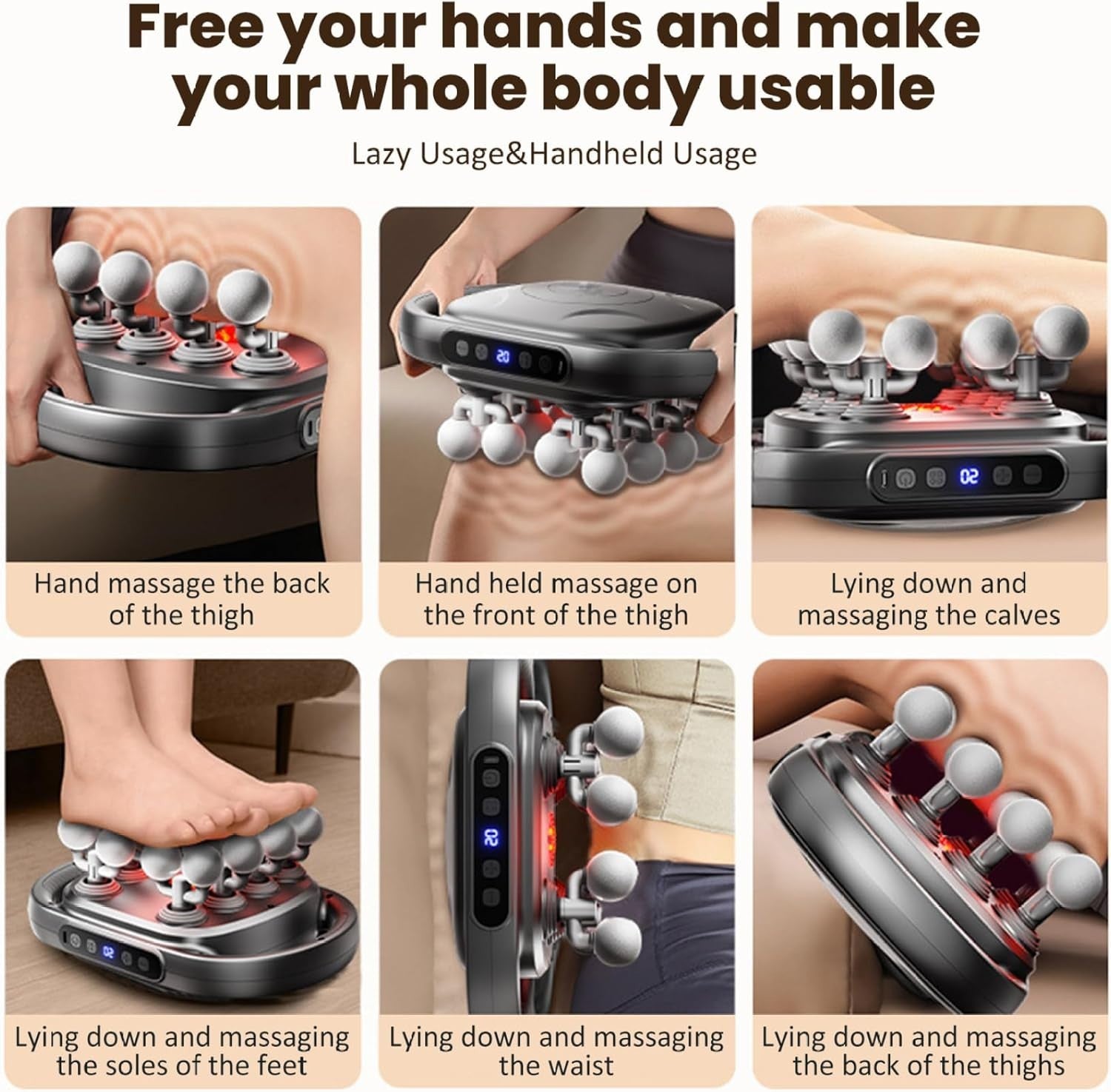 Free your hands and make your whole body usable

Lazy Usage&Handheld Usage

Hand massage the back of the thigh

Hand held massage on the front of the thigh

Lying down and massaging the calves

Lying down and massaging the soles of the feet

Lying down and massaging the waist

Lying down and massaging the back of the thighs