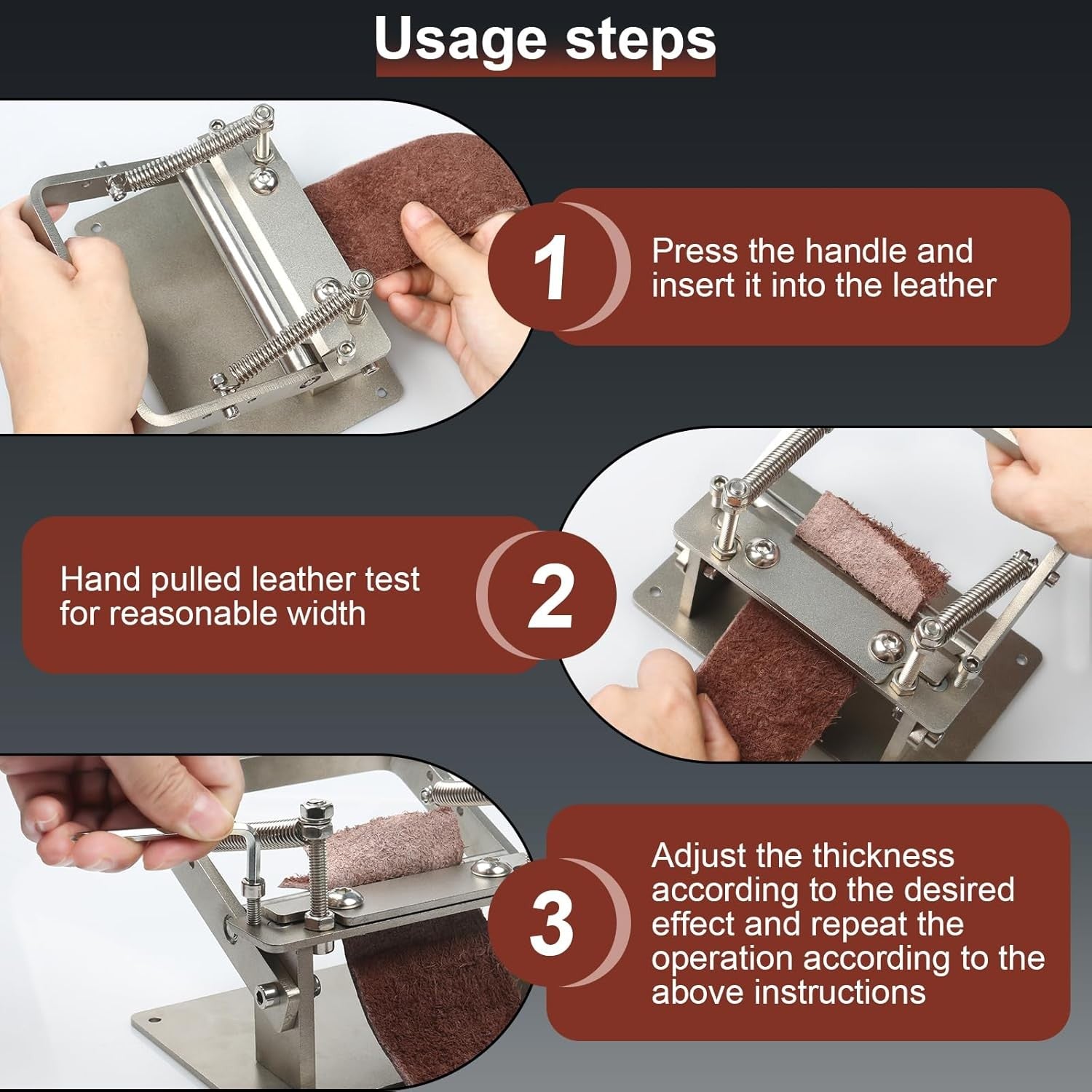 Usage steps

1

Press the handle and insert it into the leather

Hand pulled leather test for reasonable width

2

3

Adjust the thickness according to the desired effect and repeat the operation according to the above instructions