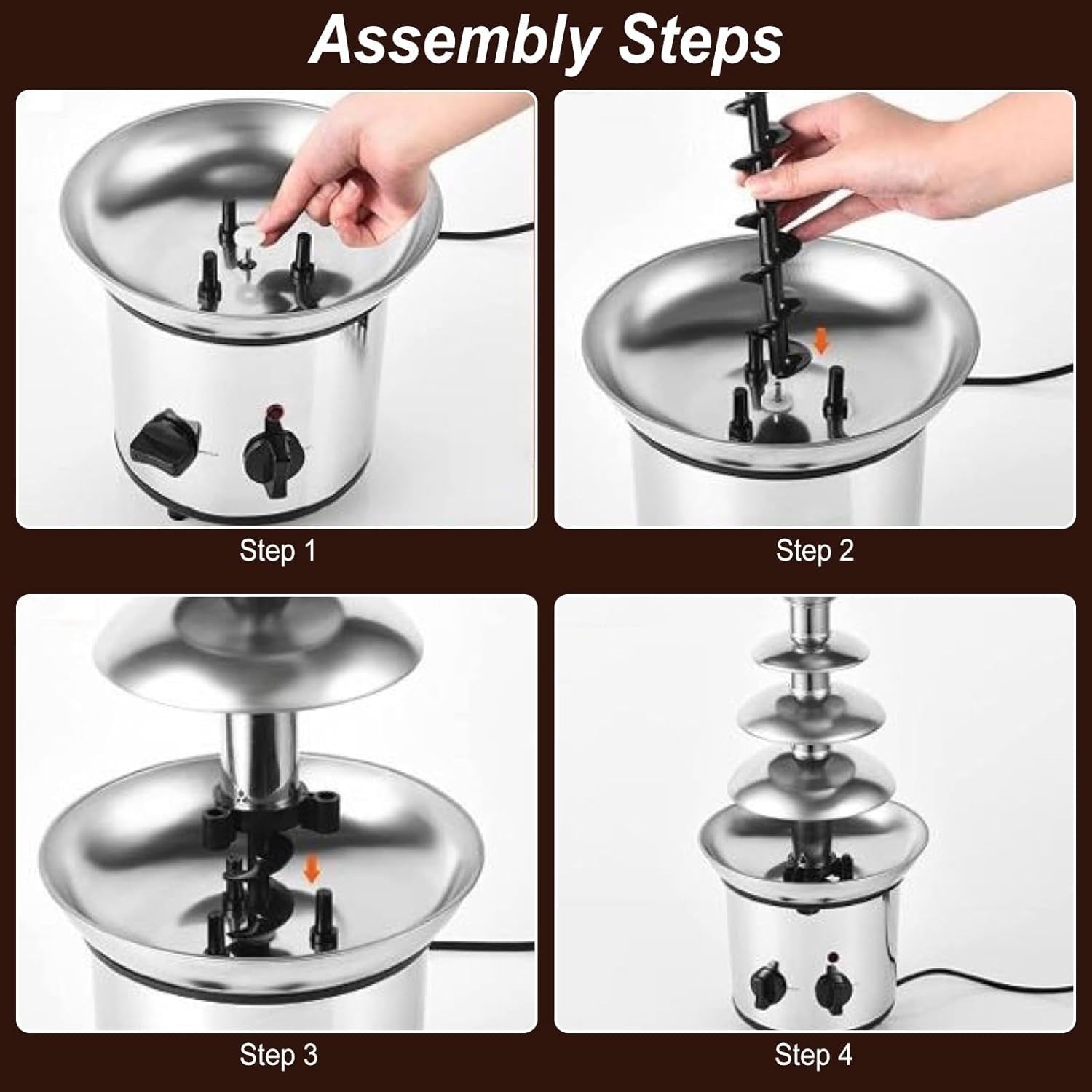 Assembly Steps

Step 1

Step 2

Step 3

Step 4