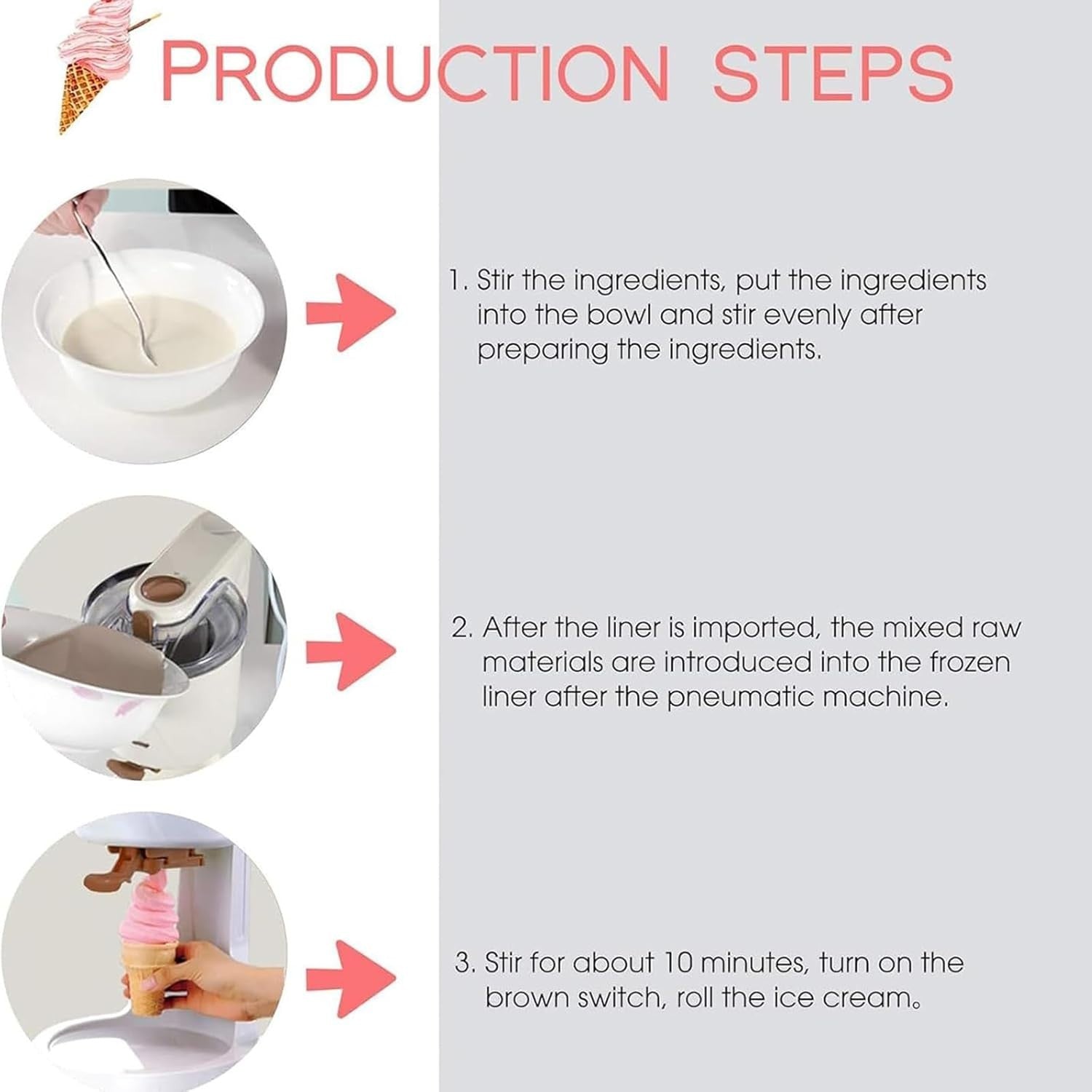 PRODUCTION STEPS

1. Stir the ingredients, put the ingredients into the bowl and stir evenly after preparing the ingredients.

2. After the liner is imported, the mixed raw materials are introduced into the frozen liner after the pneumatic machine.

3. Stir for about 10 minutes, turn on the brown switch, roll the ice cream。