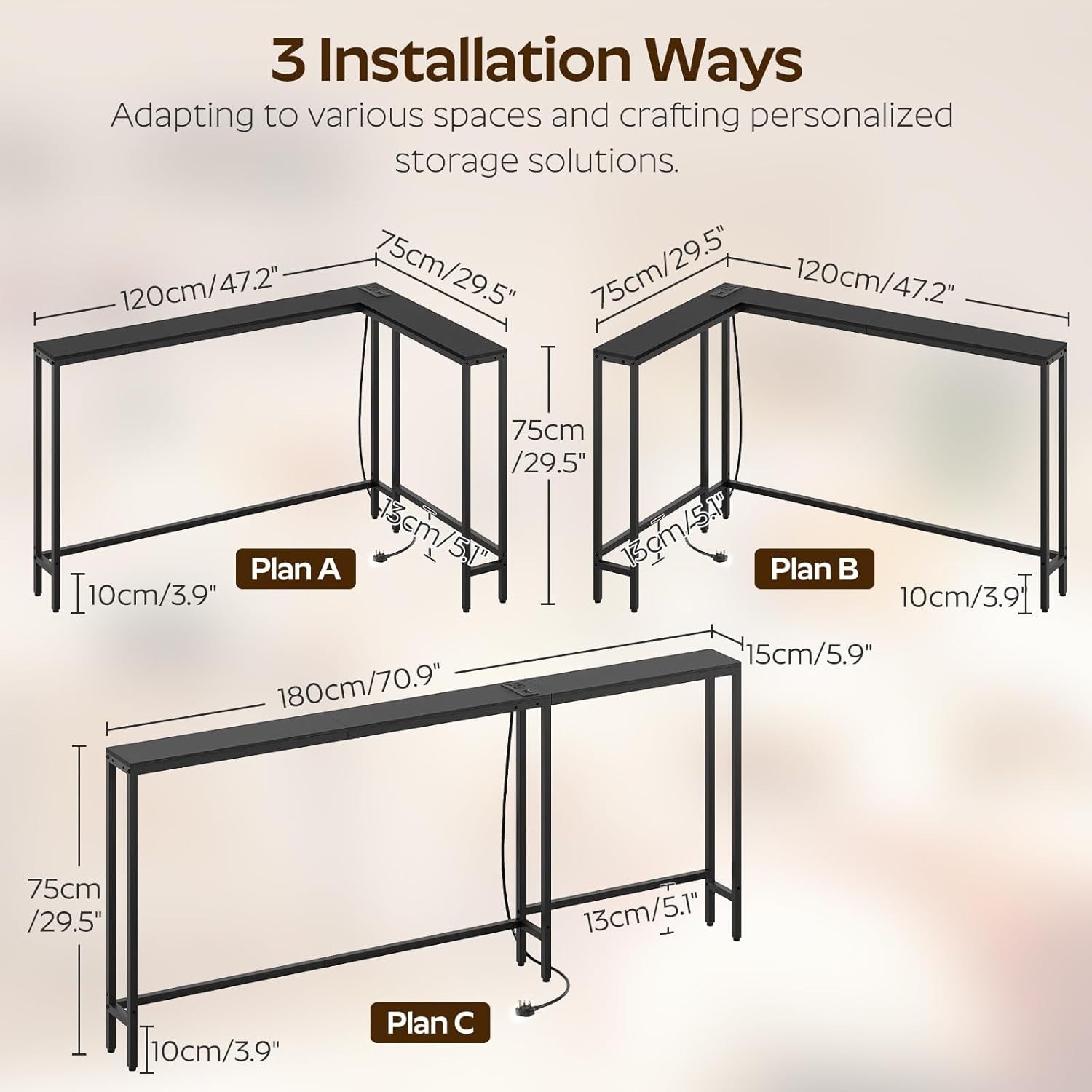 3 Installation Ways

Adapting to various spaces and crafting personalized storage solutions.

120cm/47.2"
75cm/29.5"
13cm/5.1"
Plan A
10cm/3.9"

75cm
/29.5"

75cm/29.5"
120cm/47.2"
13cm/5.1"
Plan B
10cm/3.9"

180cm/70.9"
15cm/5.9"
75cm
/29.5"
13cm/5.1"
Plan C
10cm/3.9"