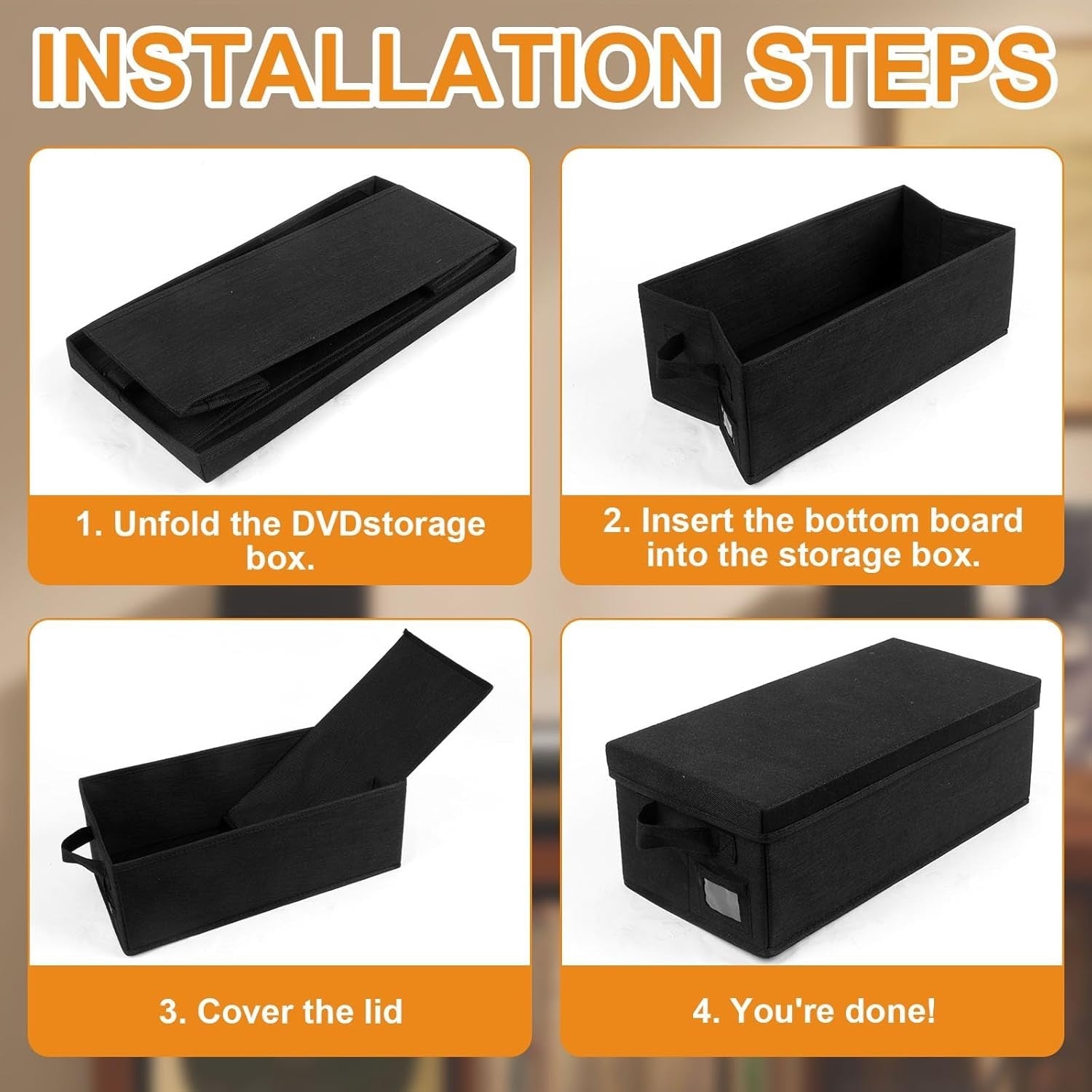 INSTALLATION STEPS

1. Unfold the DVDstorage box.

2. Insert the bottom board into the storage box.

3. Cover the lid

4. You're done!