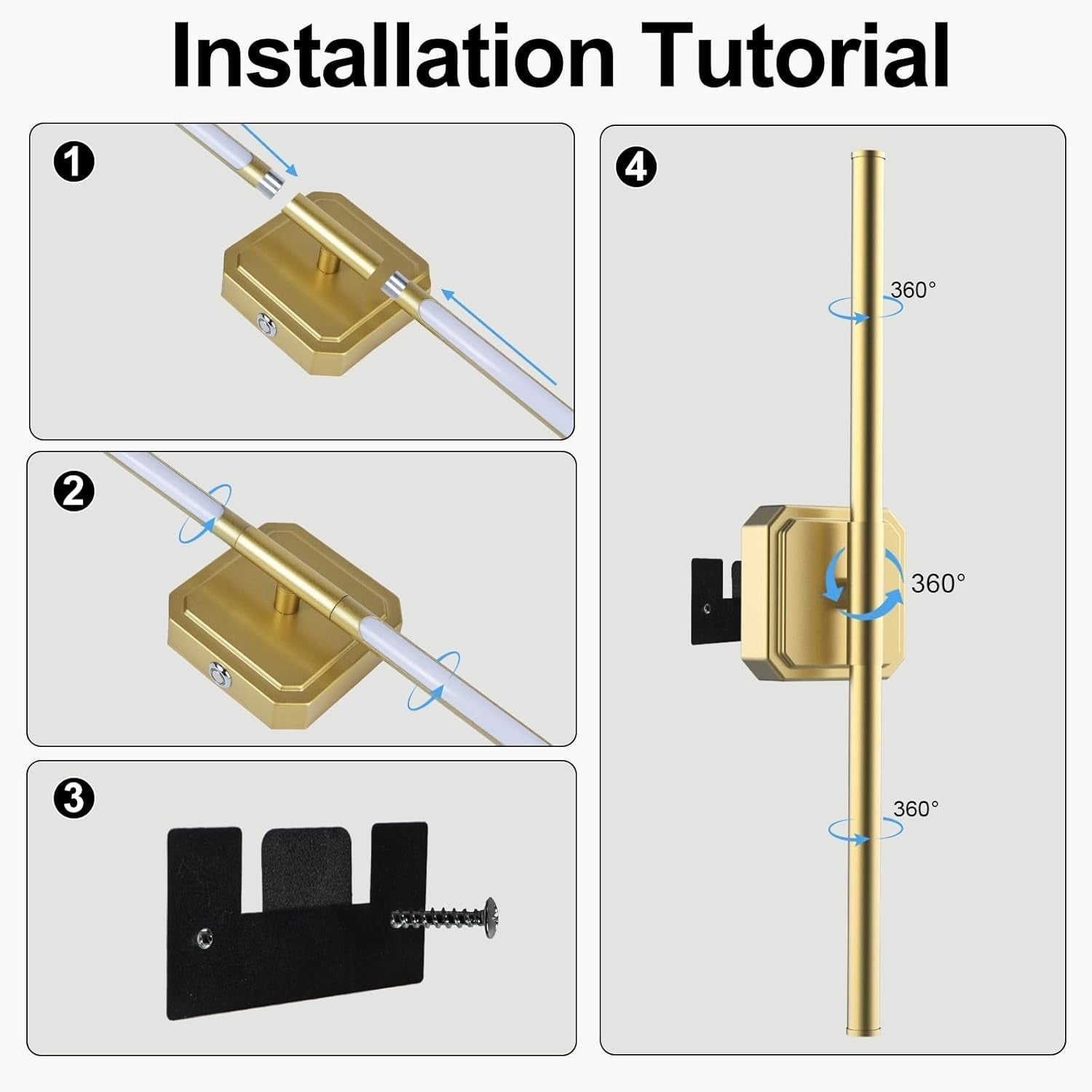 Installation Tutorial

1

2

3

4

360°

360°

360°