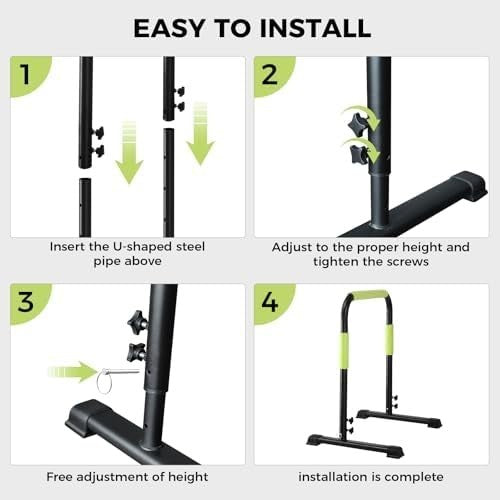 EASY TO INSTALL

1

Insert the U-shaped steel pipe above

2

Adjust to the proper height and tighten the screws

3

Free adjustment of height

4

installation is complete