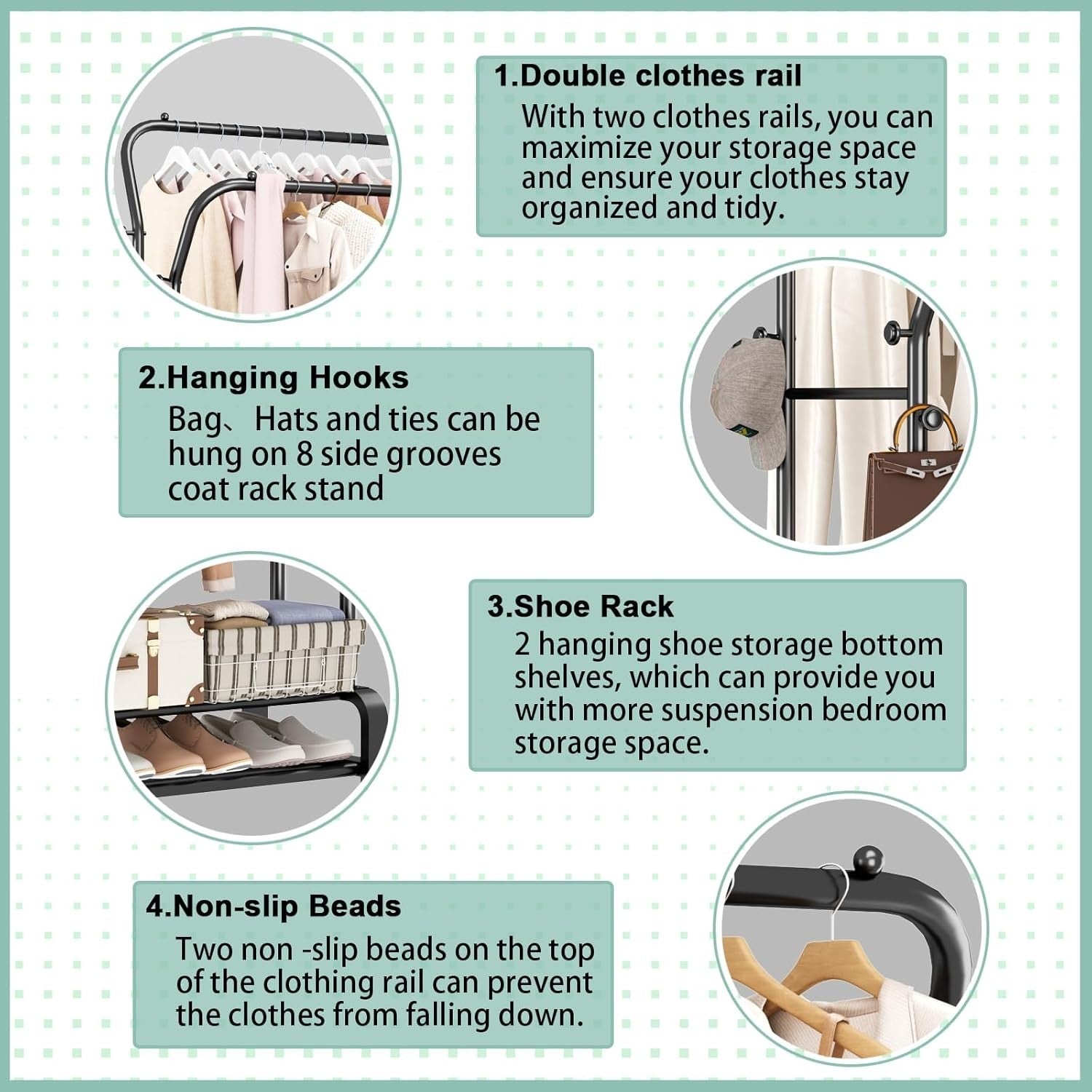 1.Double clothes rail

With two clothes rails, you can maximize your storage space and ensure your clothes stay organized and tidy.

2.Hanging Hooks

Bag、Hats and ties can be hung on 8 side grooves coat rack stand

3.Shoe Rack

2 hanging shoe storage bottom shelves, which can provide you with more suspension bedroom storage space.

4.Non-slip Beads

Two non -slip beads on the top of the clothing rail can prevent the clothes from falling down.