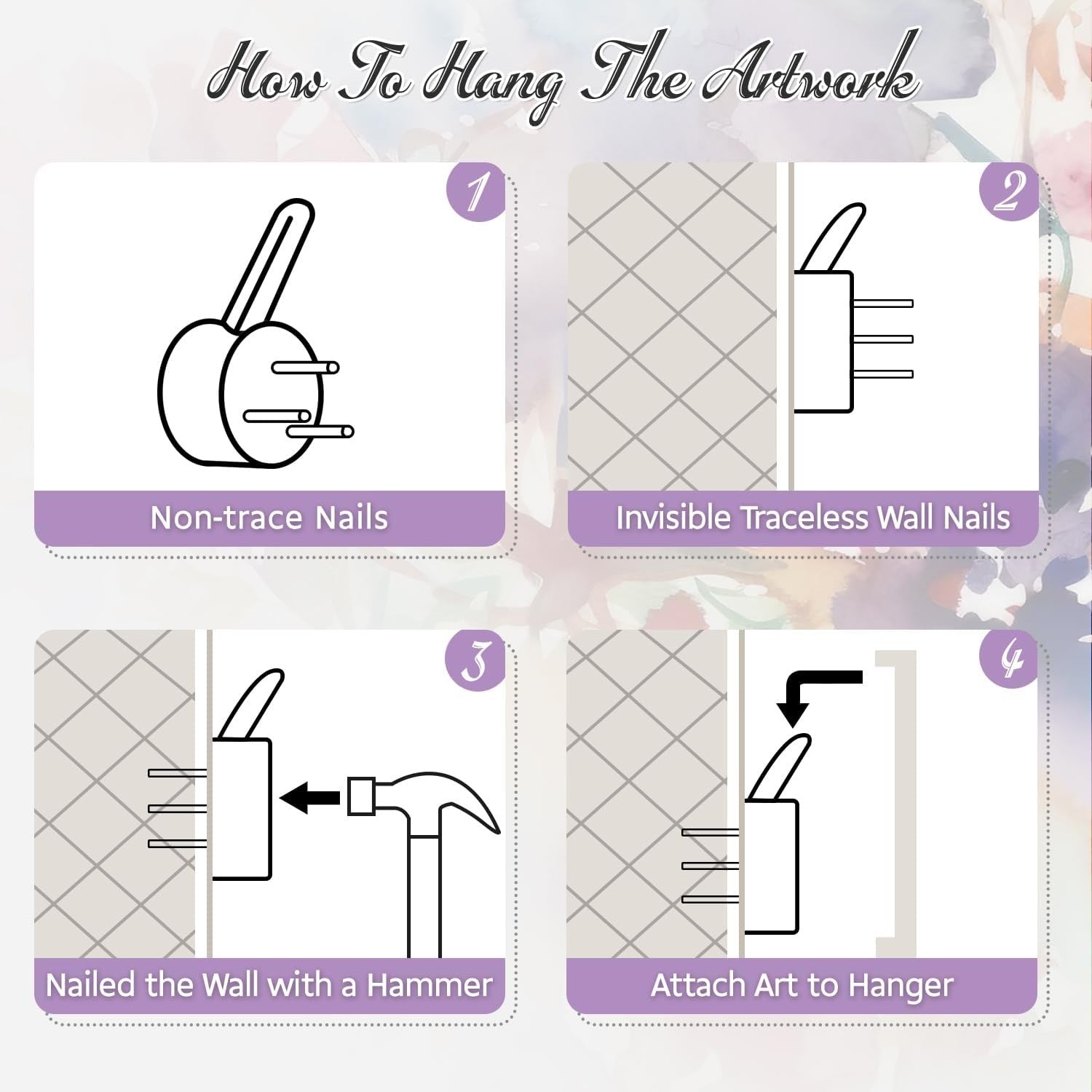 How To Hang The Artwork

1

Non-trace Nails

2

Invisible Traceless Wall Nails

3

Nailed the Wall with a Hammer

4

Attach Art to Hanger