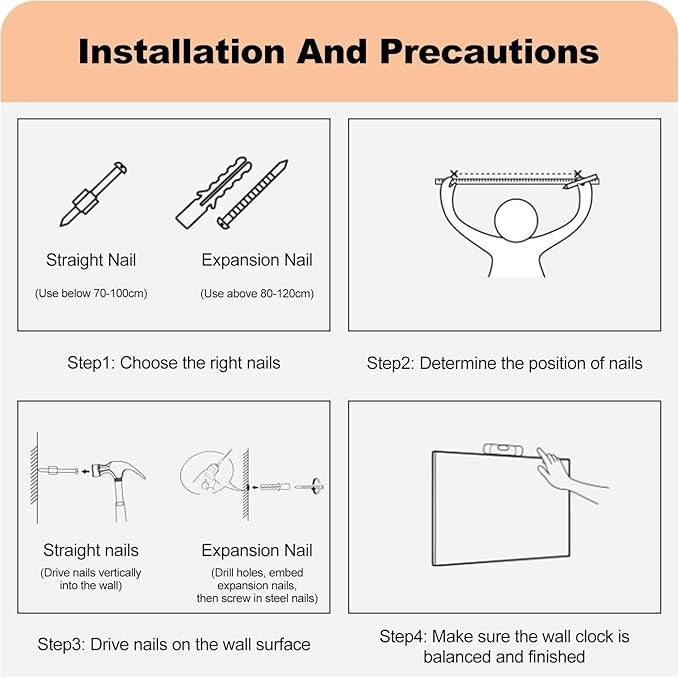 Installation And Precautions

Straight Nail
(Use below 70-100cm)

Expansion Nail
(Use above 80-120cm)

Step1: Choose the right nails

Step2: Determine the position of nails

Straight nails
(Drive nails vertically into the wall)

Expansion Nail
(Drill holes, embed expansion nails, then screw in steel nails)

Step3: Drive nails on the wall surface

Step4: Make sure the wall clock is balanced and finished