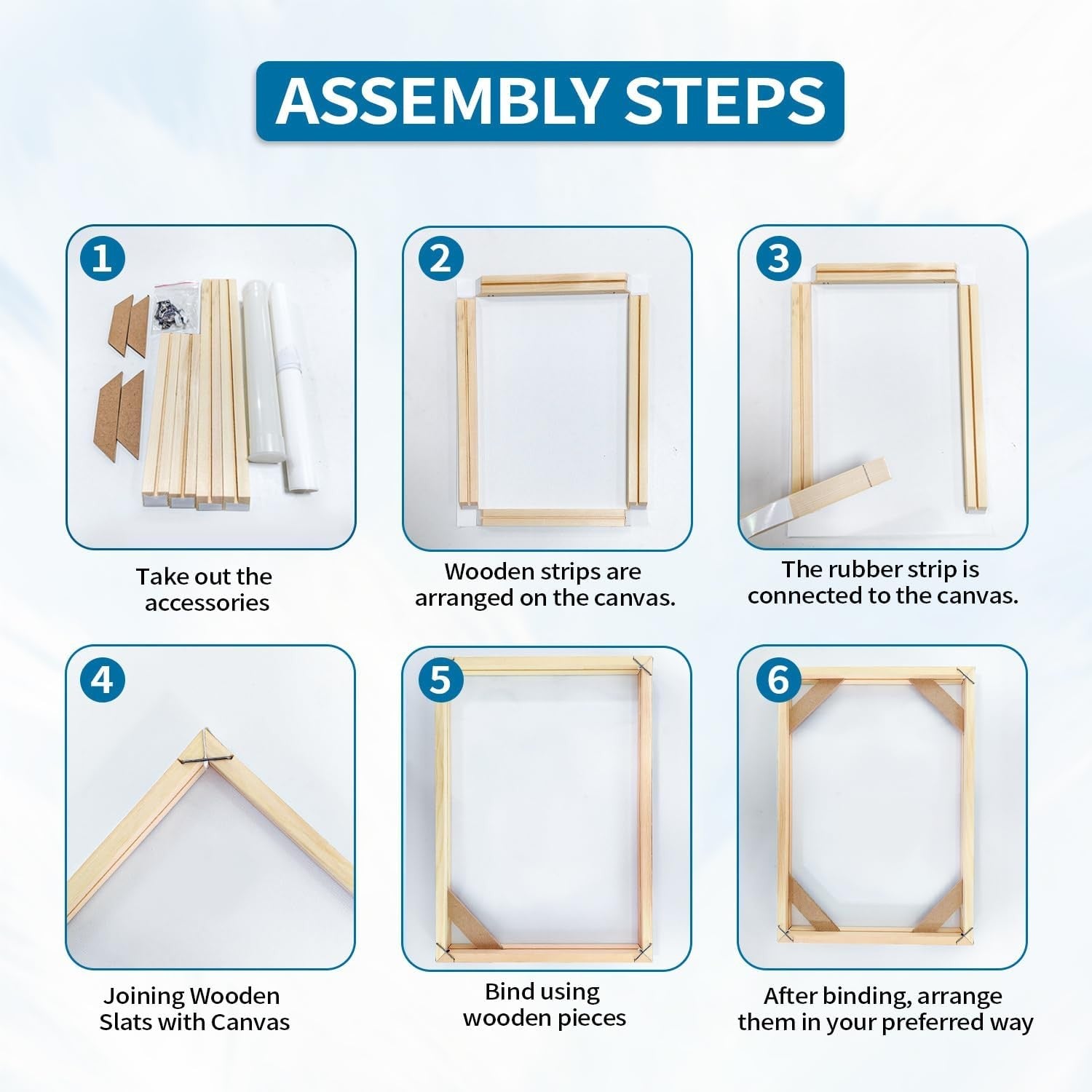 ASSEMBLY STEPS

1

Take out the accessories

2

Wooden strips are arranged on the canvas.

3

The rubber strip is connected to the canvas.

4

Joining Wooden Slats with Canvas

5

Bind using wooden pieces

6

After binding, arrange them in your preferred way