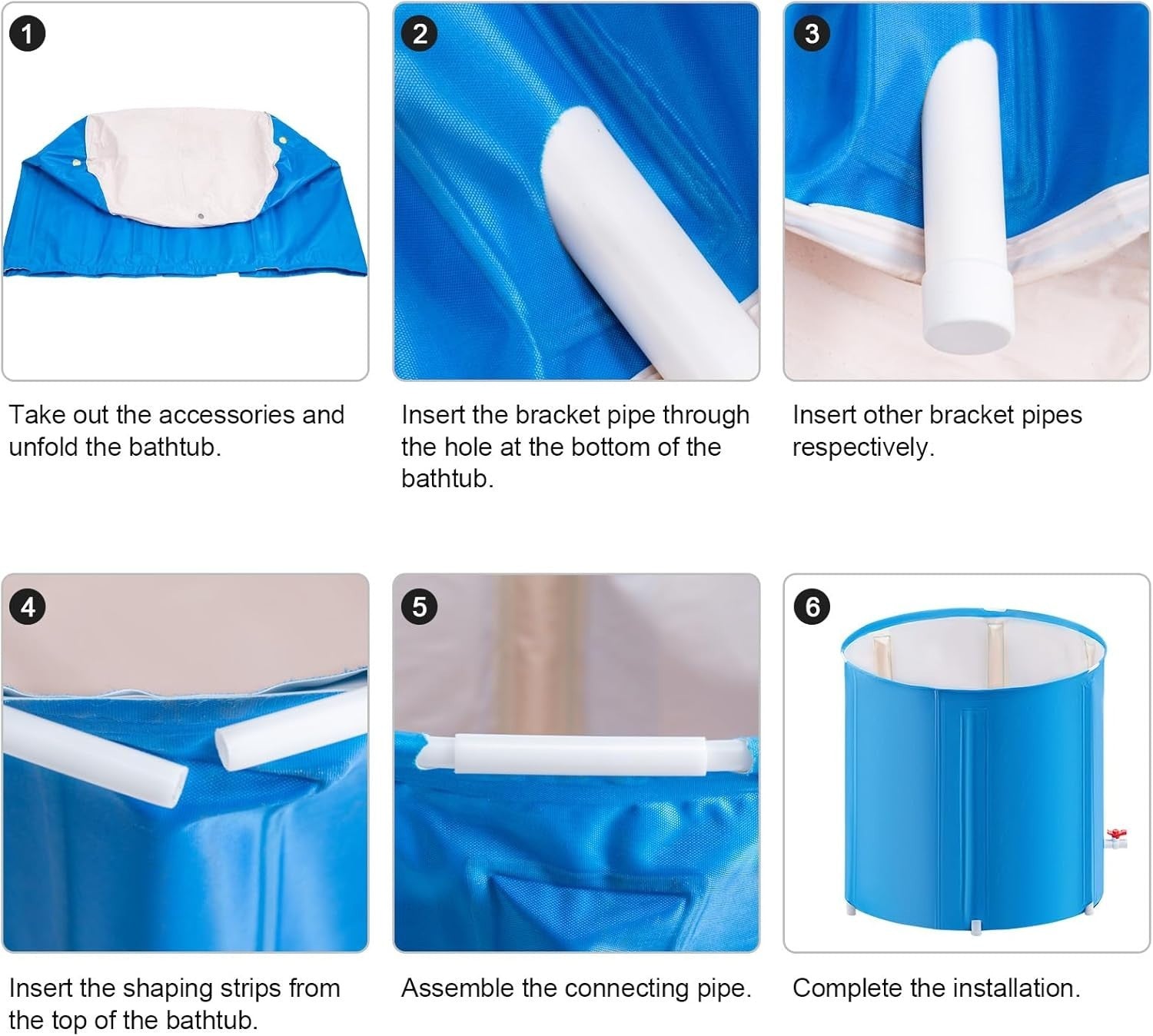 1

Take out the accessories and unfold the bathtub.

2

Insert the bracket pipe through the hole at the bottom of the bathtub.

3

Insert other bracket pipes respectively.

4

Insert the shaping strips from the top of the bathtub.

5

Assemble the connecting pipe.

6

Complete the installation.