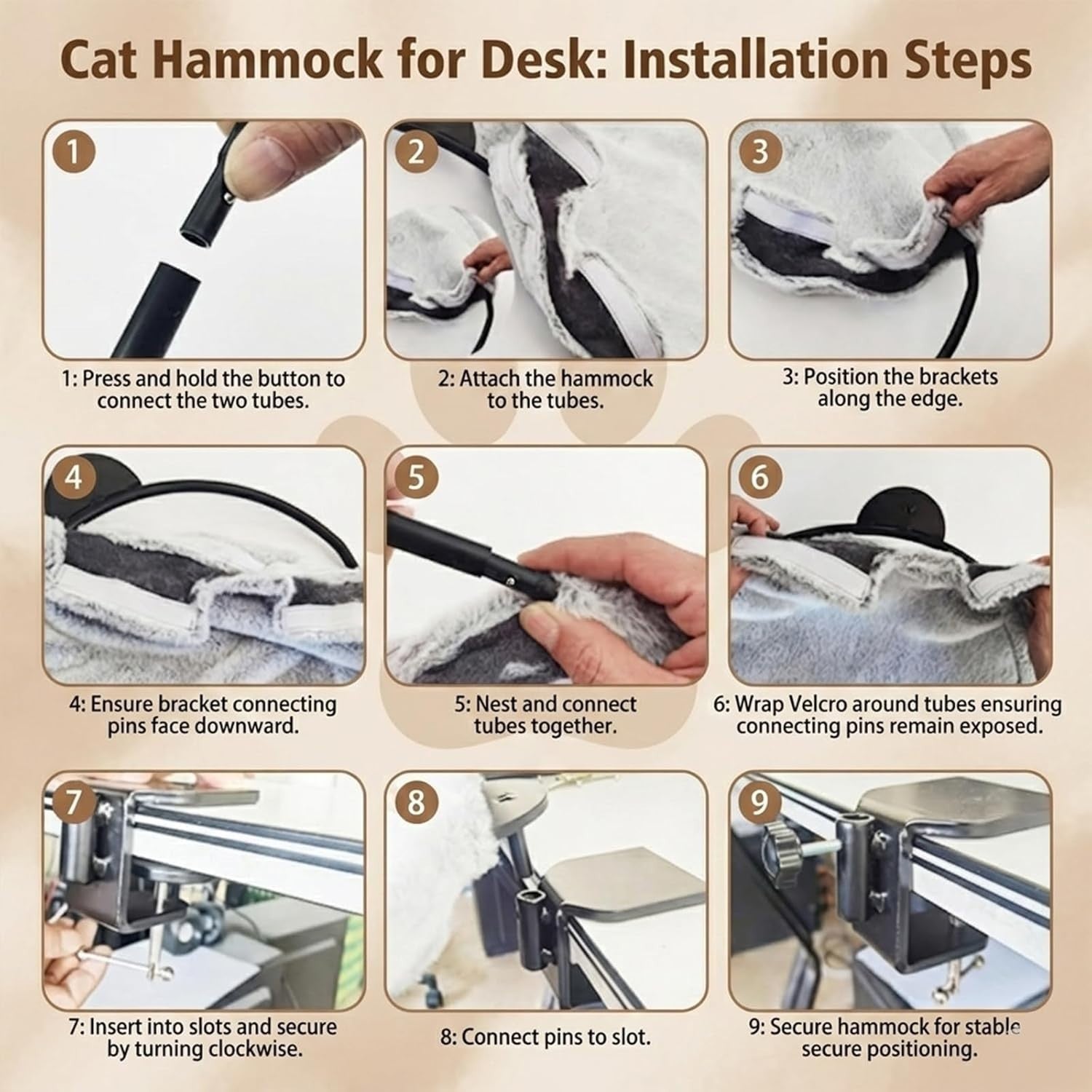 Cat Hammock for Desk: Installation Steps

1

1: Press and hold the button to connect the two tubes.

2

2: Attach the hammock to the tubes.

3

3: Position the brackets along the edge.

4

4: Ensure bracket connecting pins face downward.

5

5: Nest and connect tubes together.

6

6: Wrap Velcro around tubes ensuring connecting pins remain exposed.

7

7: Insert into slots and secure by turning clockwise.

8

8: Connect pins to slot.

9

9: Secure hammock for stable secure positioning.