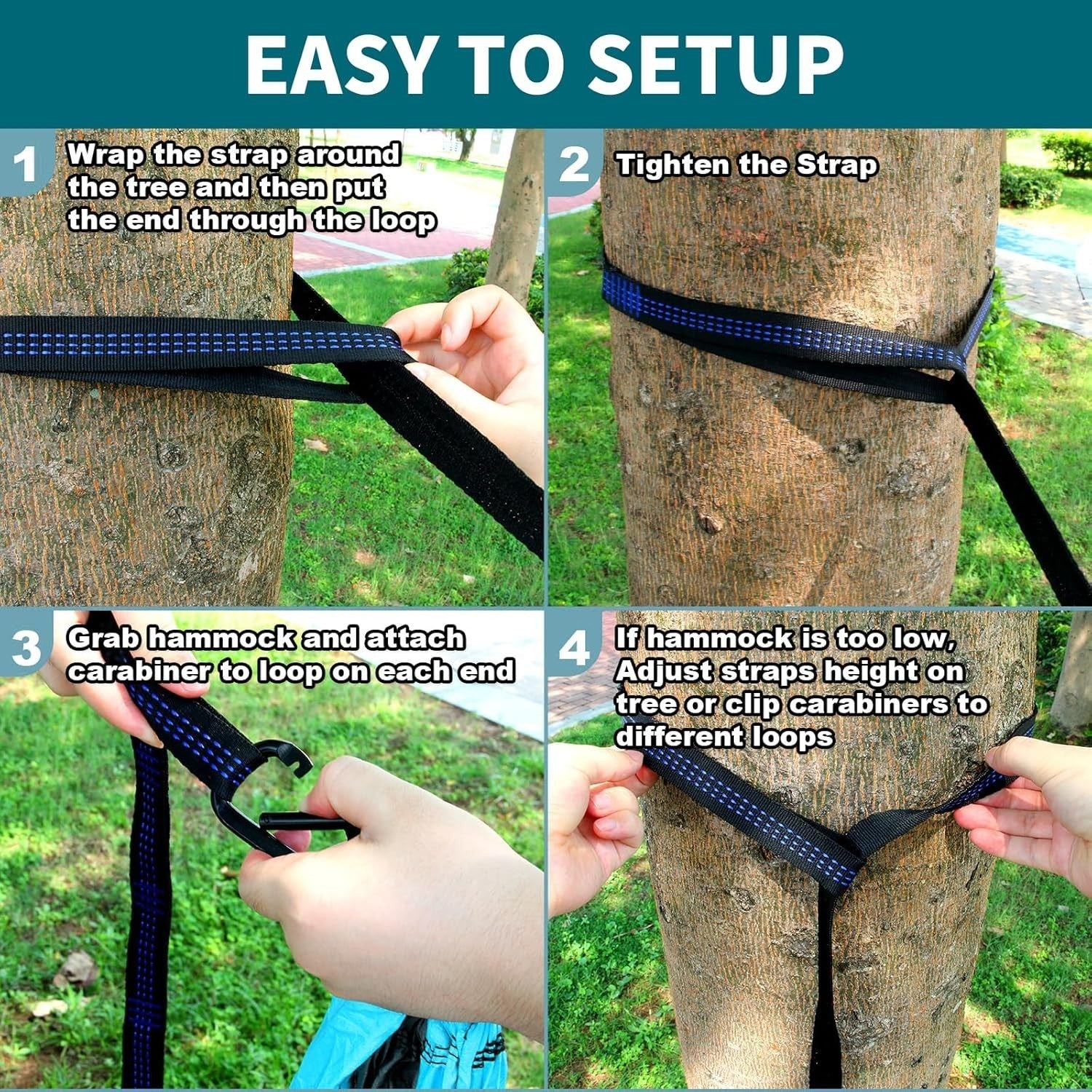 EASY TO SETUP

1 Wrap the strap around the tree and then put the end through the loop

2 Tighten the Strap

3 Grab hammock and attach carabiner to loop on each end

4 If hammock is too low, Adjust straps height on tree or clip carabiners to different loops