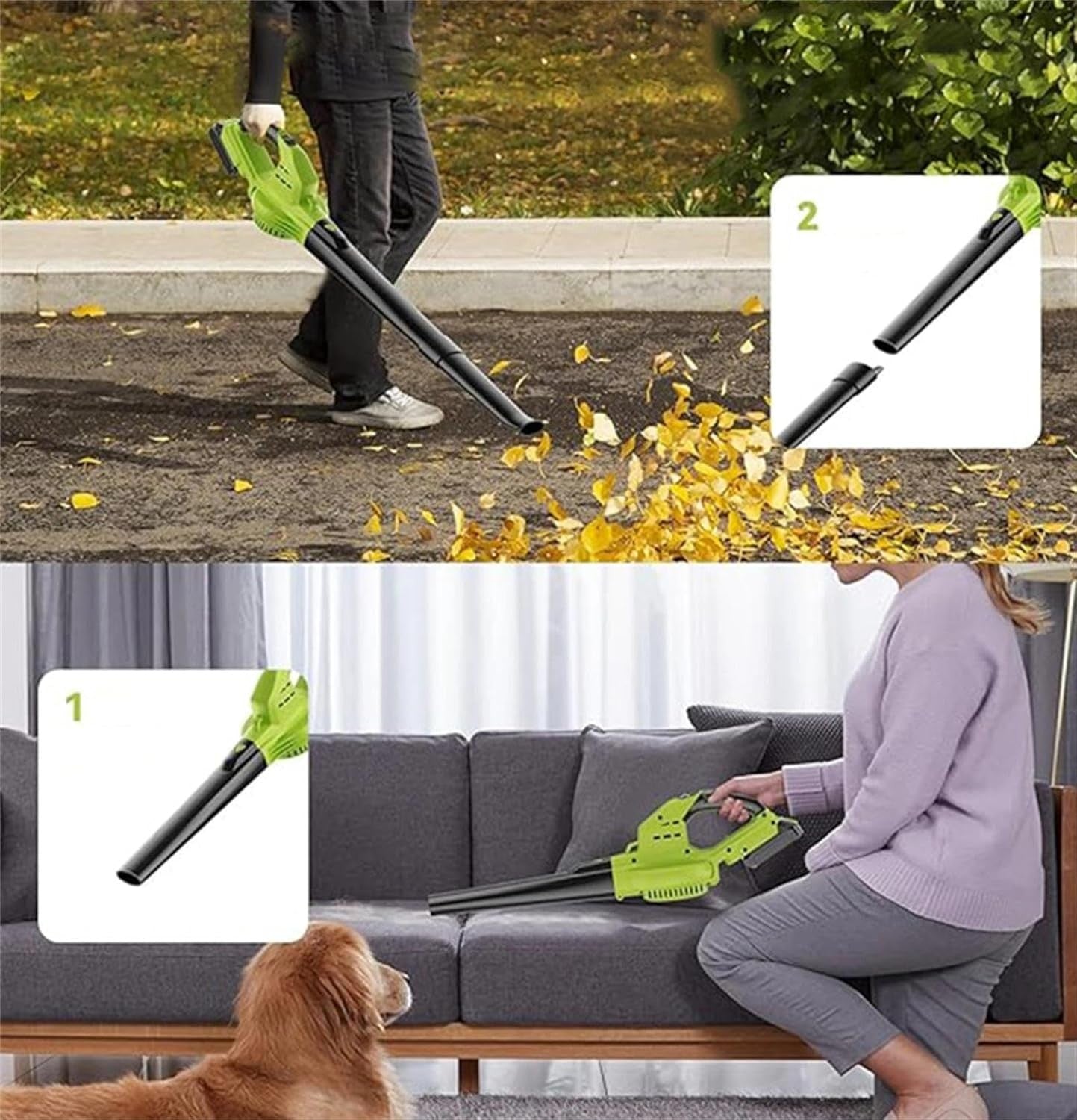 2

1