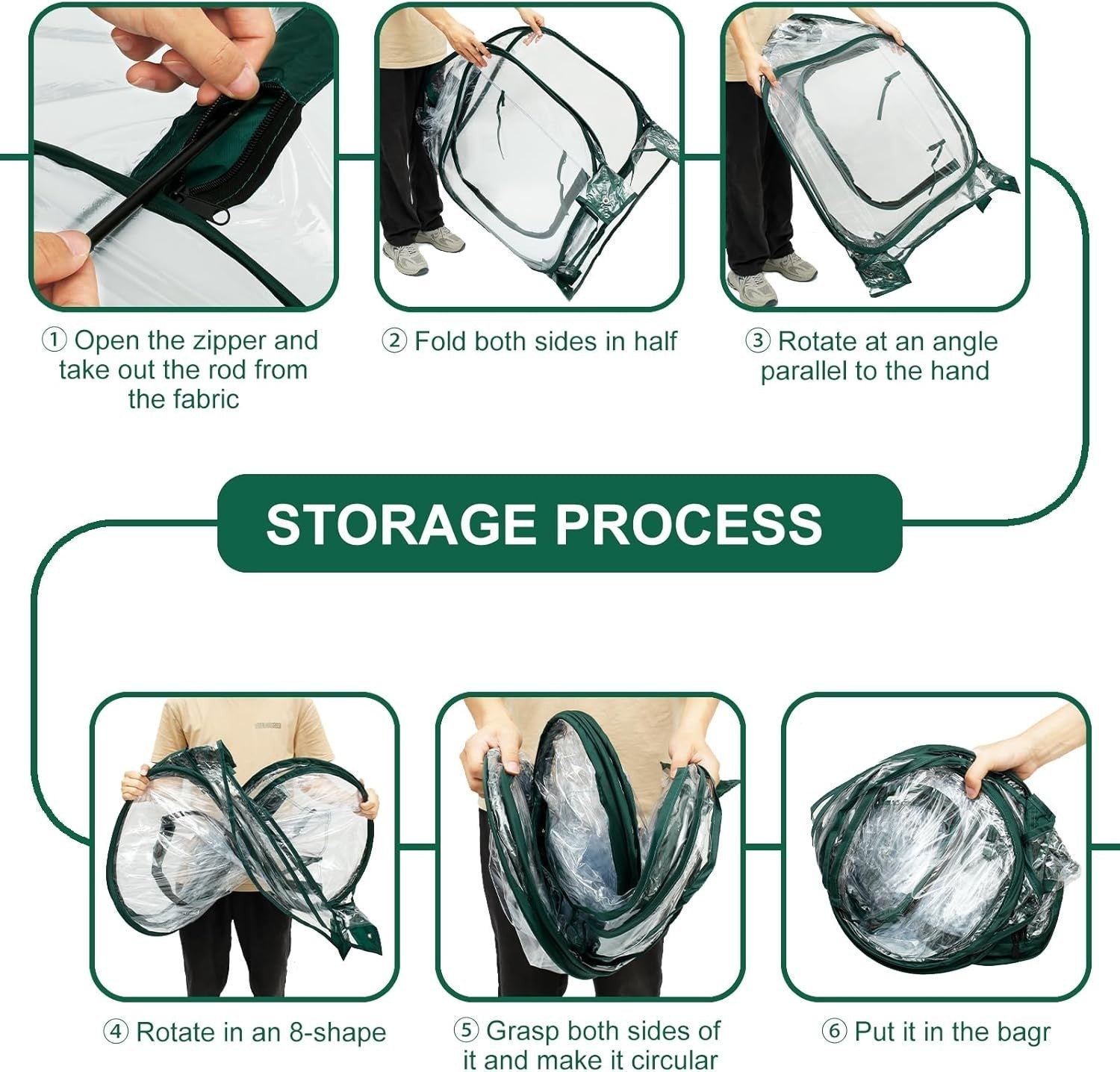 ① Open the zipper and take out the rod from the fabric

② Fold both sides in half

③ Rotate at an angle parallel to the hand

STORAGE PROCESS

④ Rotate in an 8-shape

⑤ Grasp both sides of it and make it circular

⑥ Put it in the bagr