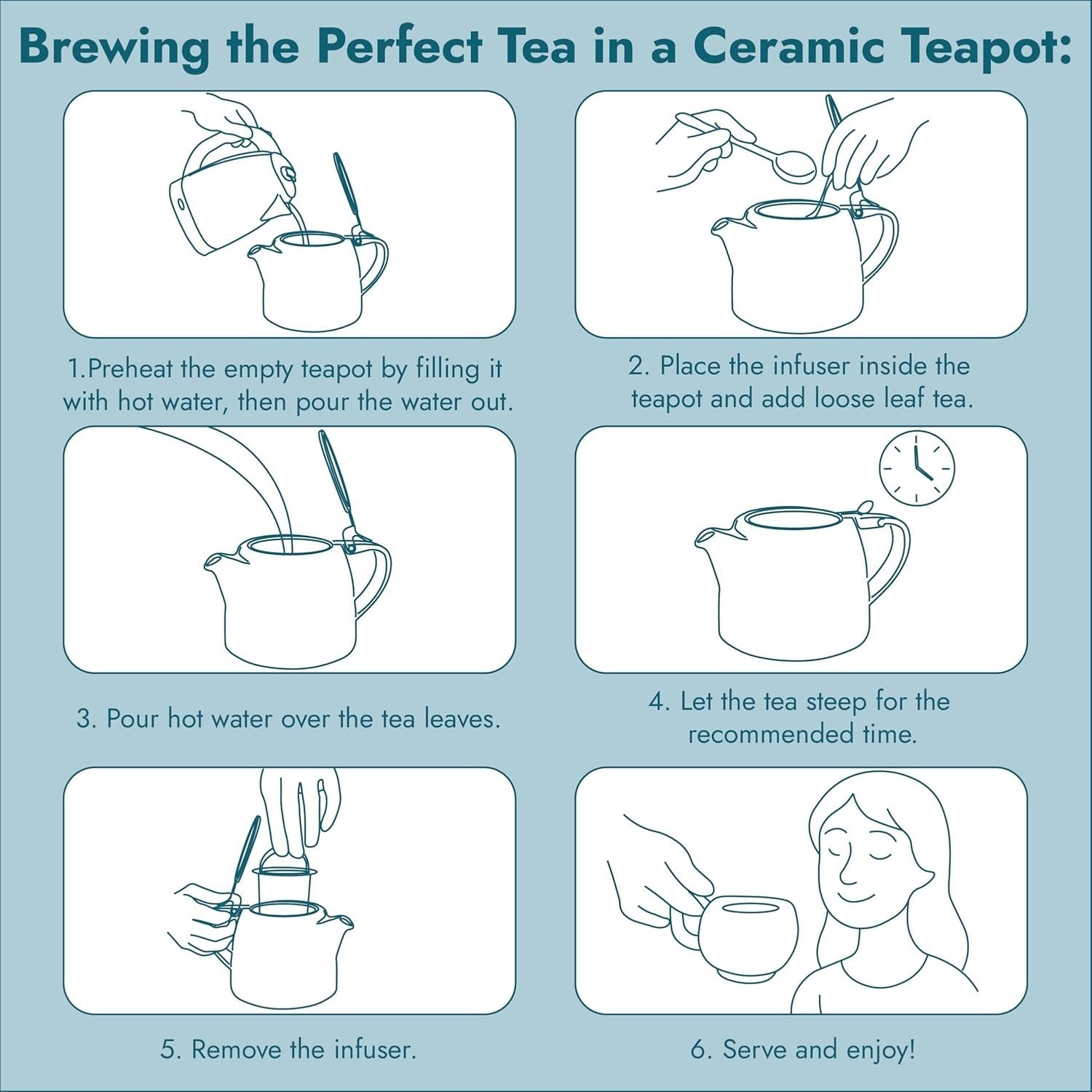 Brewing the Perfect Tea in a Ceramic Teapot:

1.Preheat the empty teapot by filling it with hot water, then pour the water out.

2. Place the infuser inside the teapot and add loose leaf tea.

3. Pour hot water over the tea leaves.

4. Let the tea steep for the recommended time.

5. Remove the infuser.

6. Serve and enjoy!