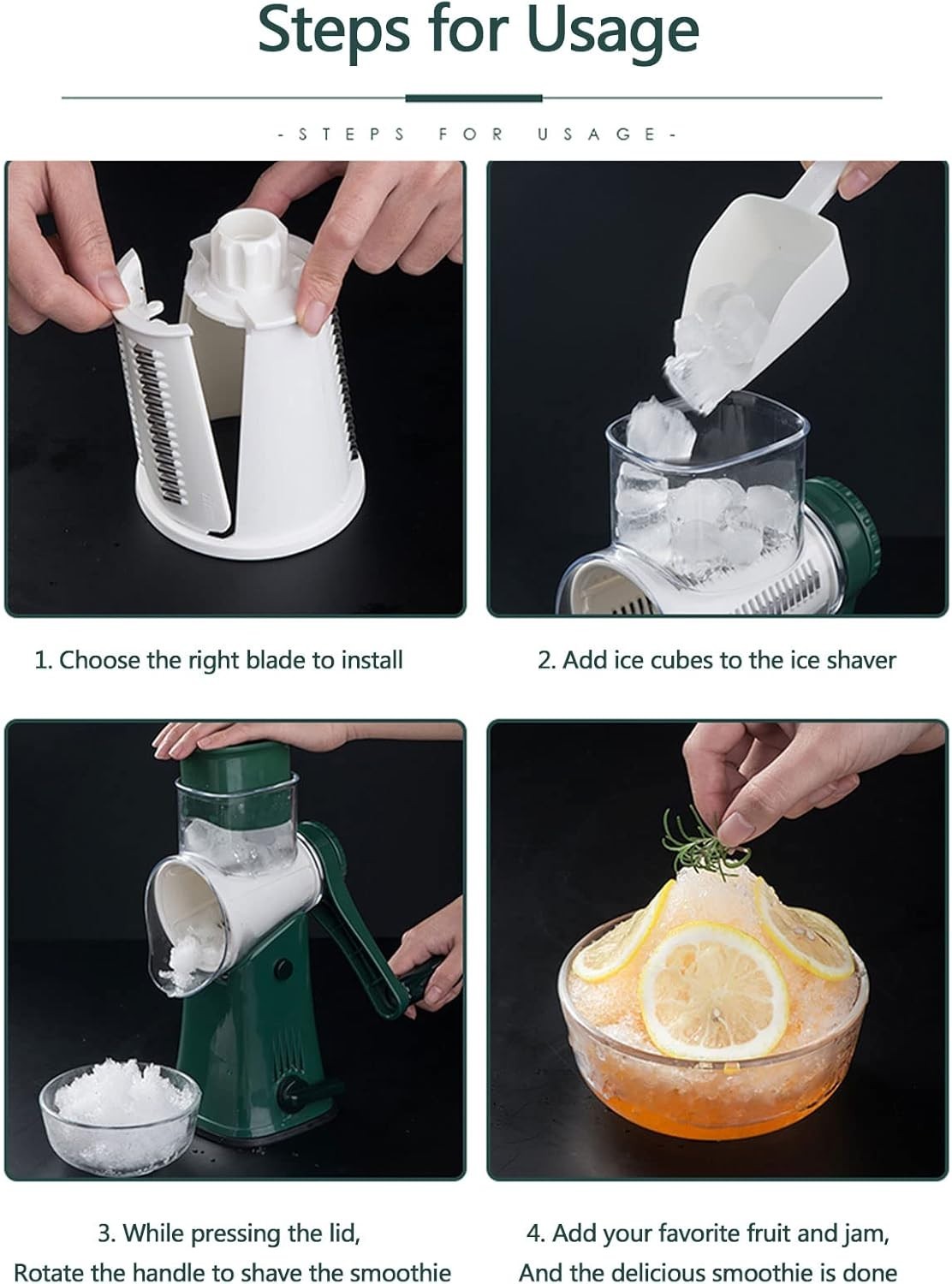 Steps for Usage

-STEPS FOR USAGE-

1. Choose the right blade to install

2. Add ice cubes to the ice shaver

3. While pressing the lid, Rotate the handle to shave the smoothie

4. Add your favorite fruit and jam, And the delicious smoothie is done