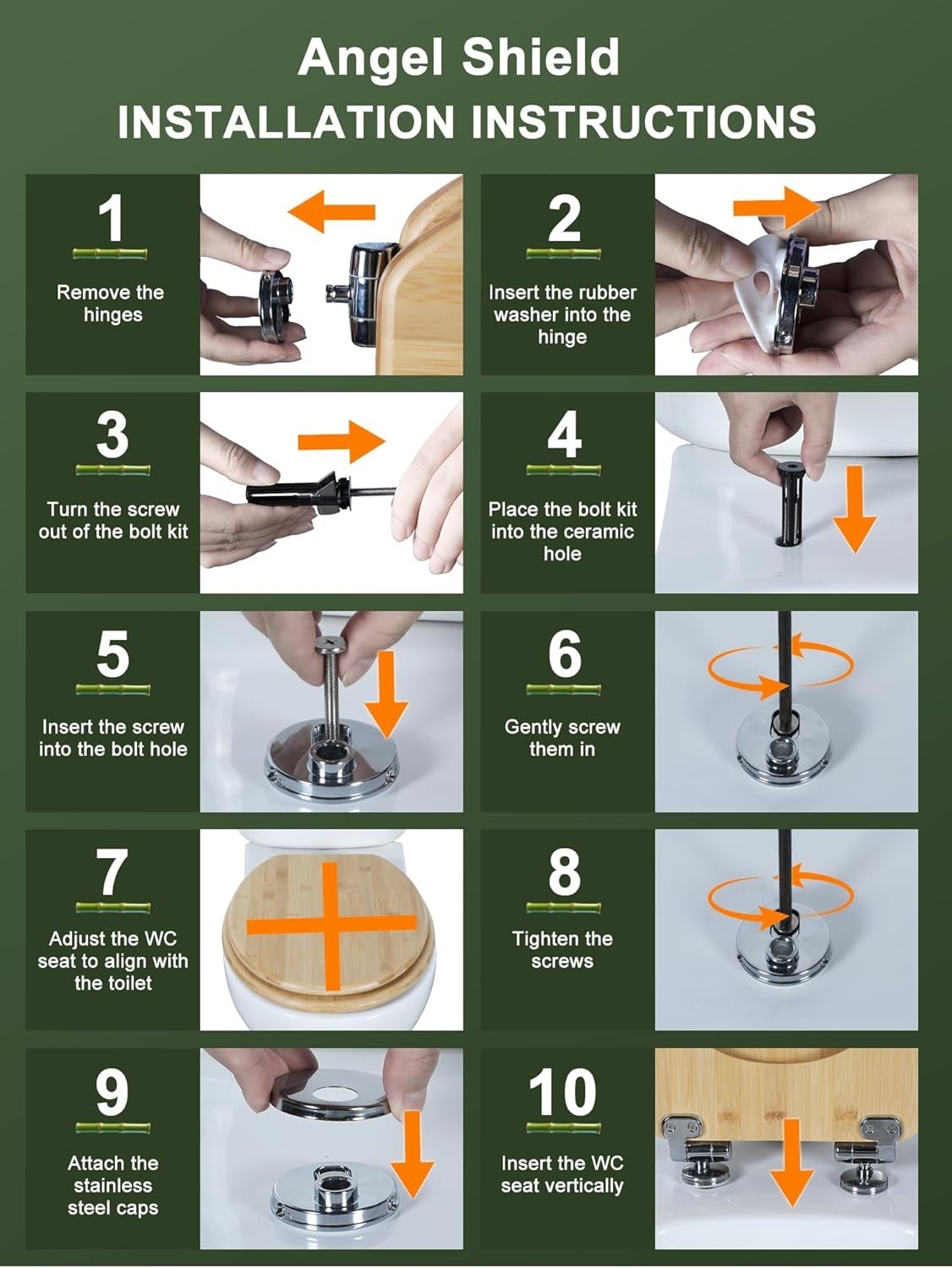 Angel Shield
INSTALLATION INSTRUCTIONS

1
Remove the hinges

2
Insert the rubber washer into the hinge

3
Turn the screw out of the bolt kit

4
Place the bolt kit into the ceramic hole

5
Insert the screw into the bolt hole

6
Gently screw them in

7
Adjust the WC seat to align with the toilet

8
Tighten the screws

9
Attach the stainless steel caps

10
Insert the WC seat vertically