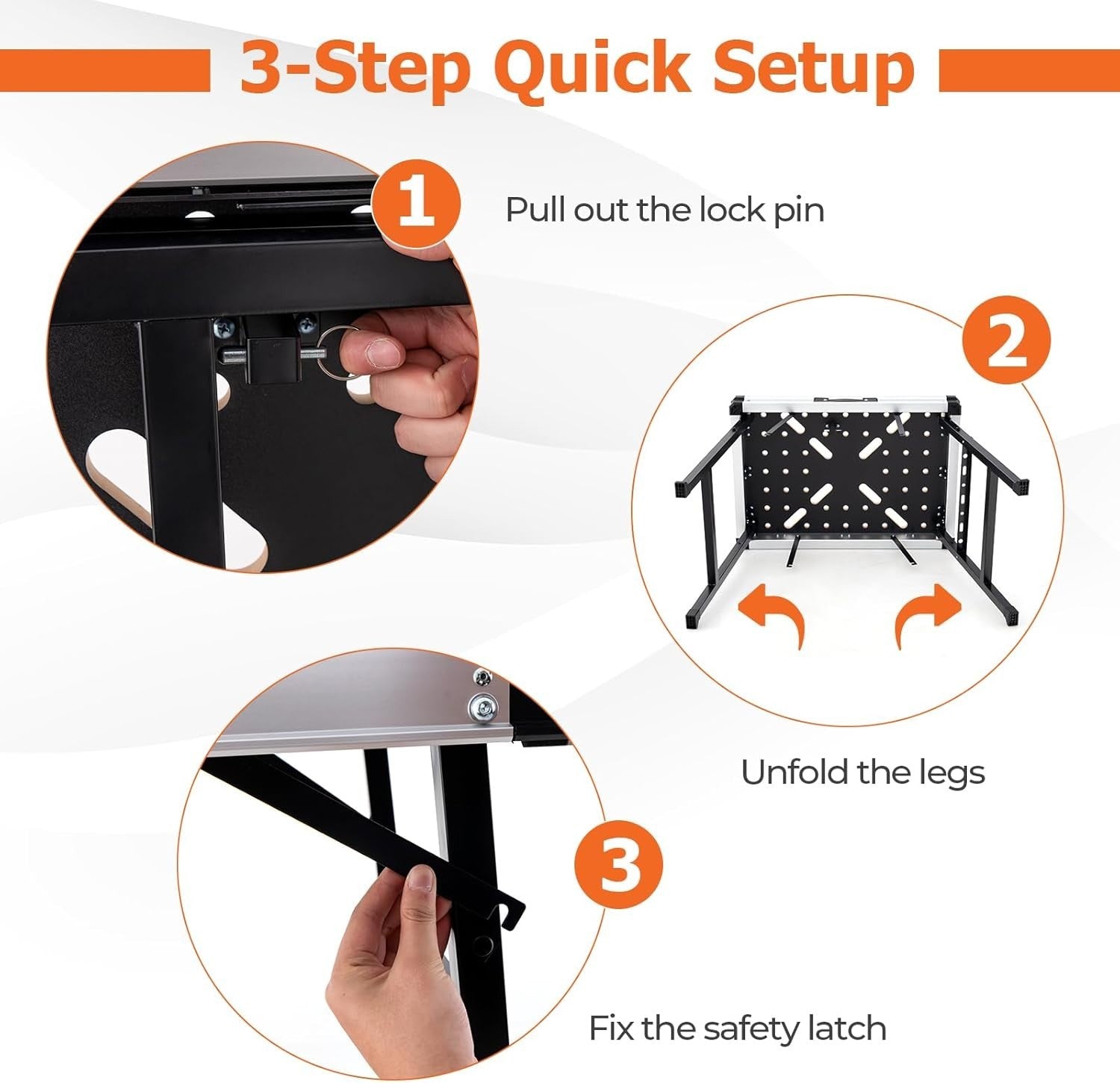 3-Step Quick Setup

1

Pull out the lock pin

2

Unfold the legs

3

Fix the safety latch