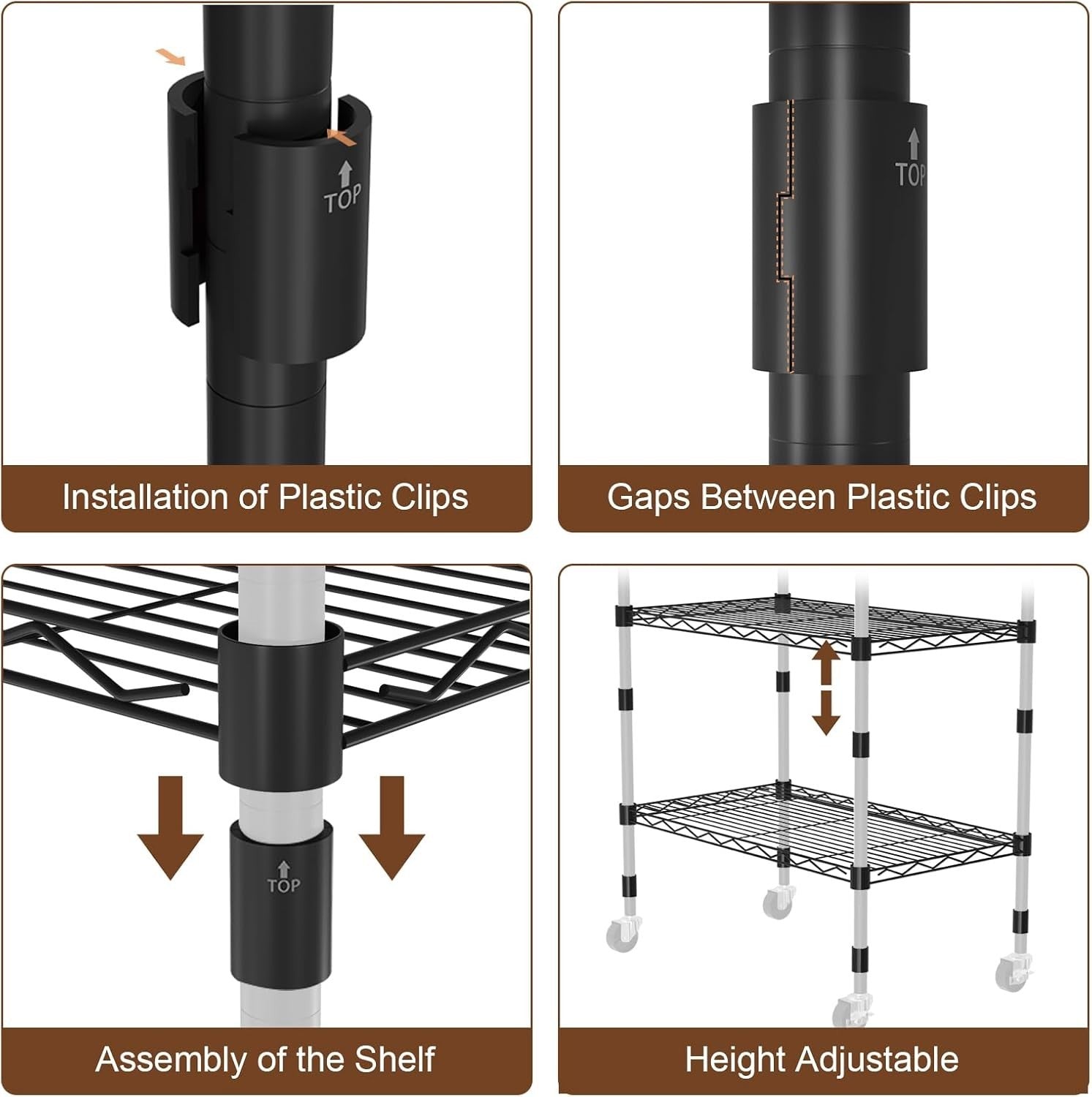 TOP

Installation of Plastic Clips

TOP

Gaps Between Plastic Clips

TOP

Assembly of the Shelf

Height Adjustable