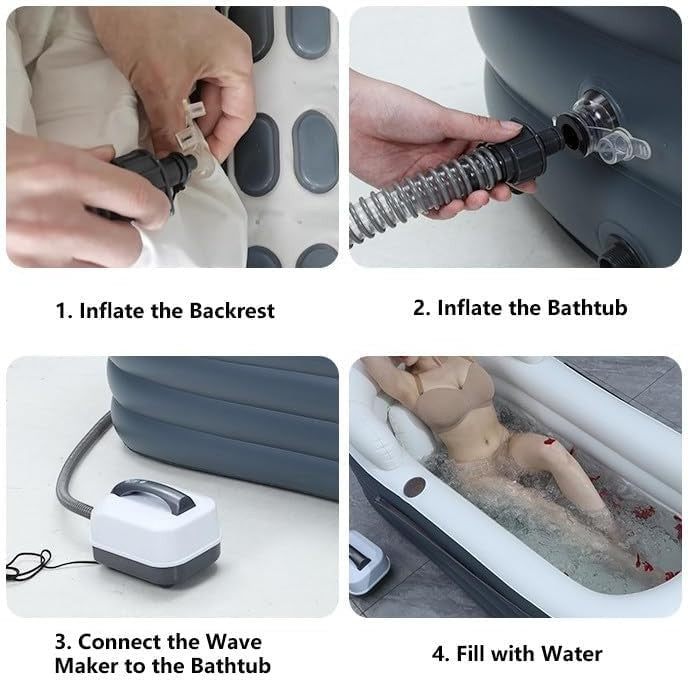 1. Inflate the Backrest

2. Inflate the Bathtub

3. Connect the Wave Maker to the Bathtub

4. Fill with Water