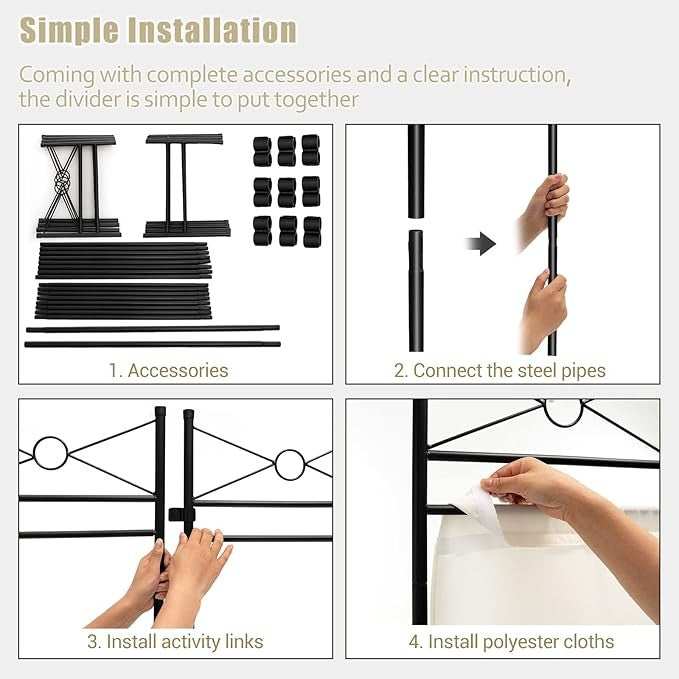 Simple Installation

Coming with complete accessories and a clear instruction, the divider is simple to put together

1. Accessories

2. Connect the steel pipes

3. Install activity links

4. Install polyester cloths