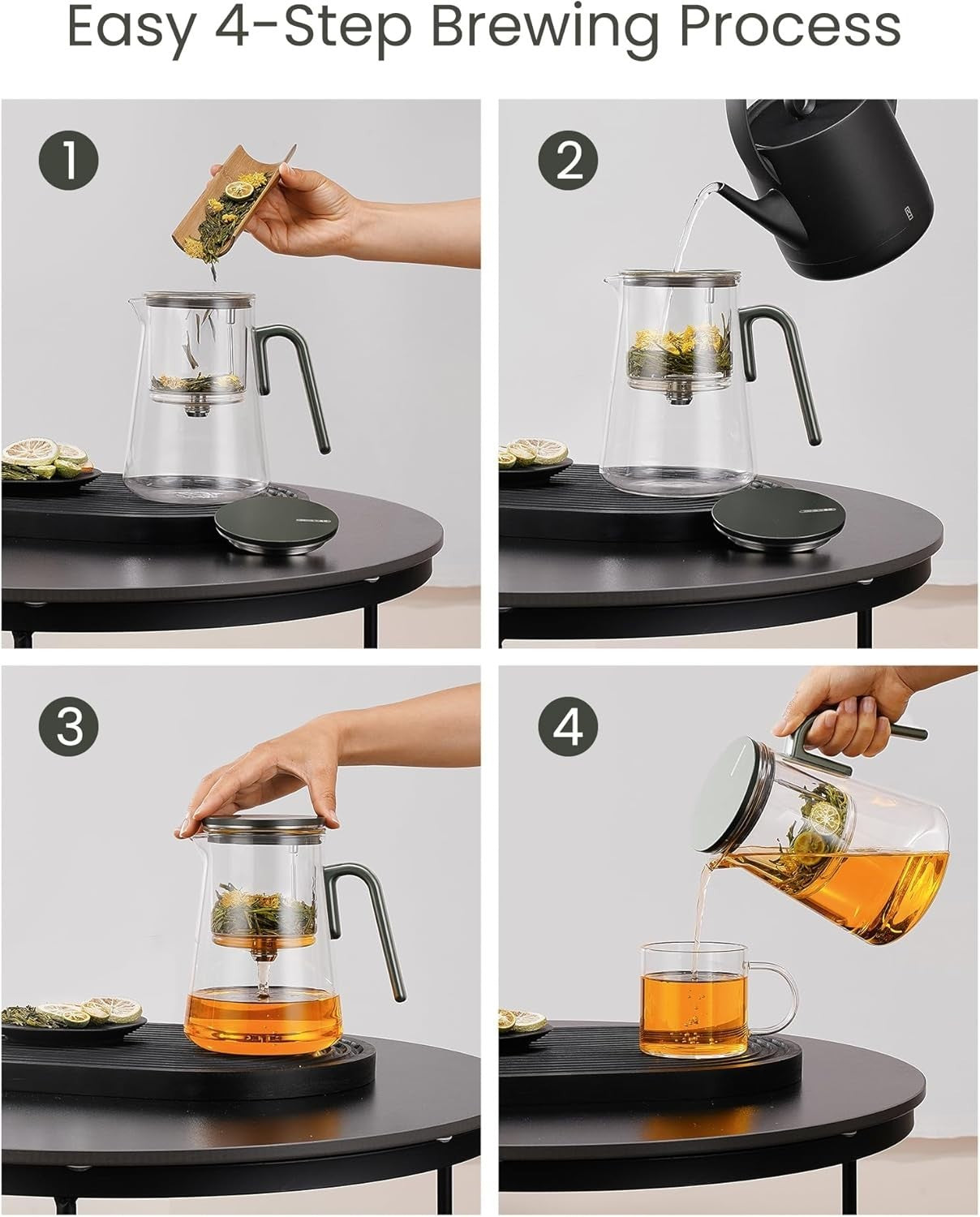 Easy 4-Step Brewing Process

1

2

3

4